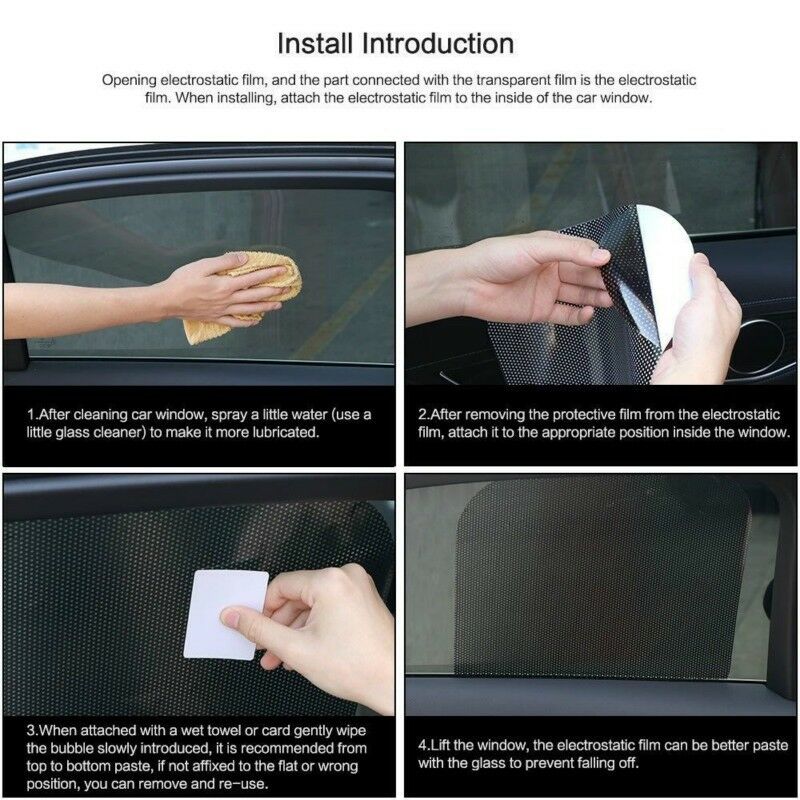 Install Introduction

Opening electrostatic film, and the part connected with the transparent film is the electrostatic film. When installing, attach the electrostatic film to the inside of the car window.

1.After cleaning car window, spray a little water (use a little glass cleaner) to make it more lubricated.

2.After removing the protective film from the electrostatic film, attach it to the appropriate position inside the window.

3.When attached with a wet towel or card gently wipe the bubble slowly introduced, it is recommended from top to bottom paste, if not affixed to the flat or wrong position, you can remove and re-use.

4.Lift the window, the electrostatic film can be better paste with the glass to prevent falling off.