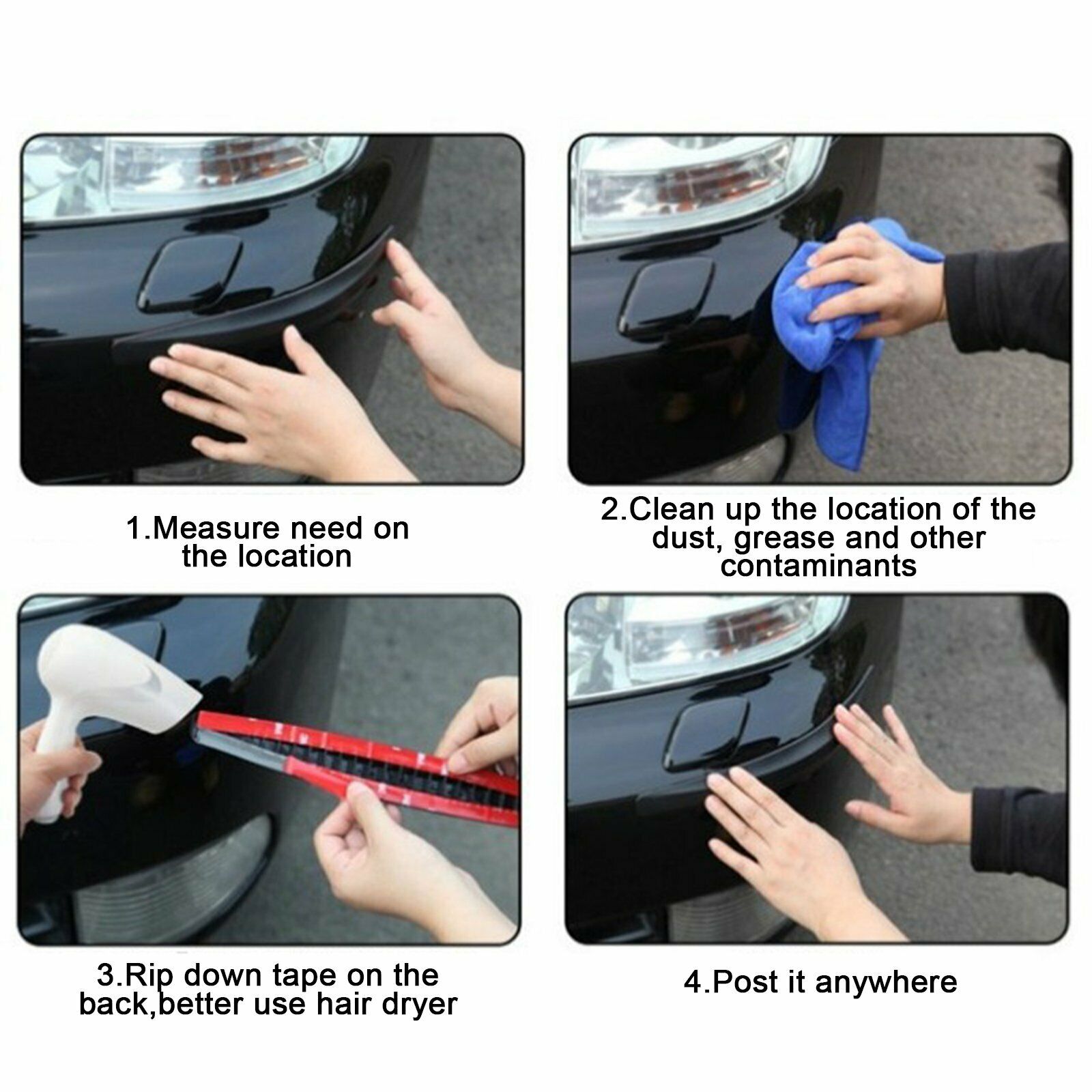 1.Measure need on the location

2.Clean up the location of the dust, grease and other contaminants

3.Rip down tape on the back,better use hair dryer

4.Post it anywhere