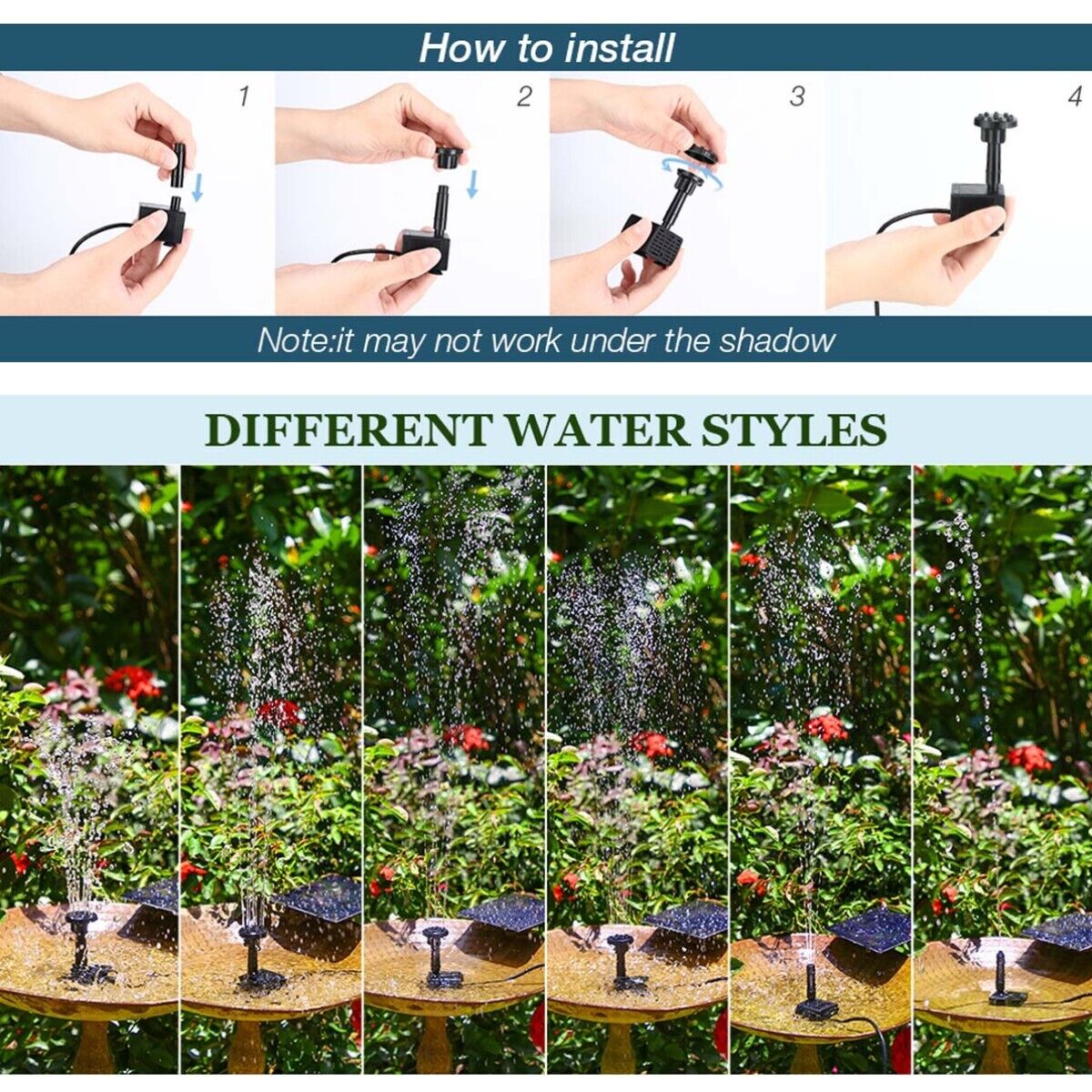 How to install

1

2

3

4

Note:it may not work under the shadow

DIFFERENT WATER STYLES