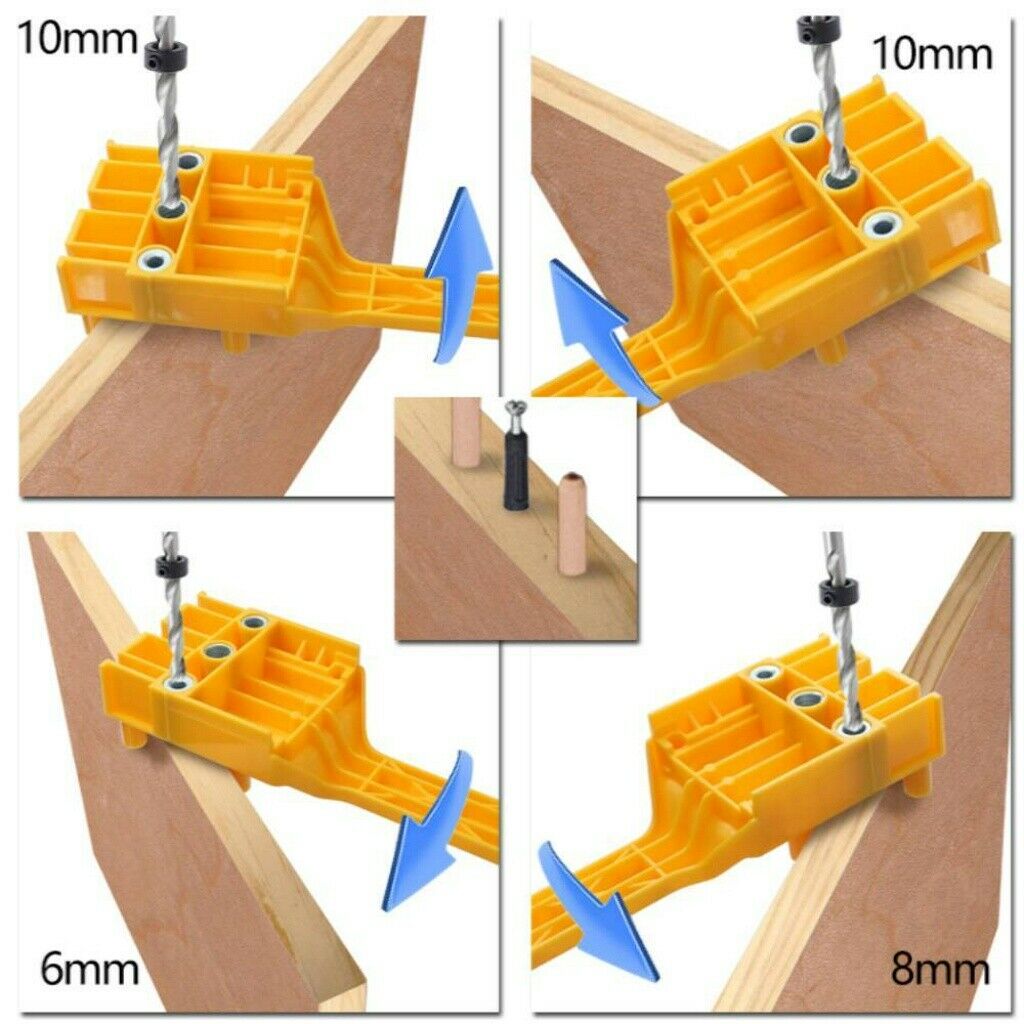 10mm

10mm

6mm

8mm