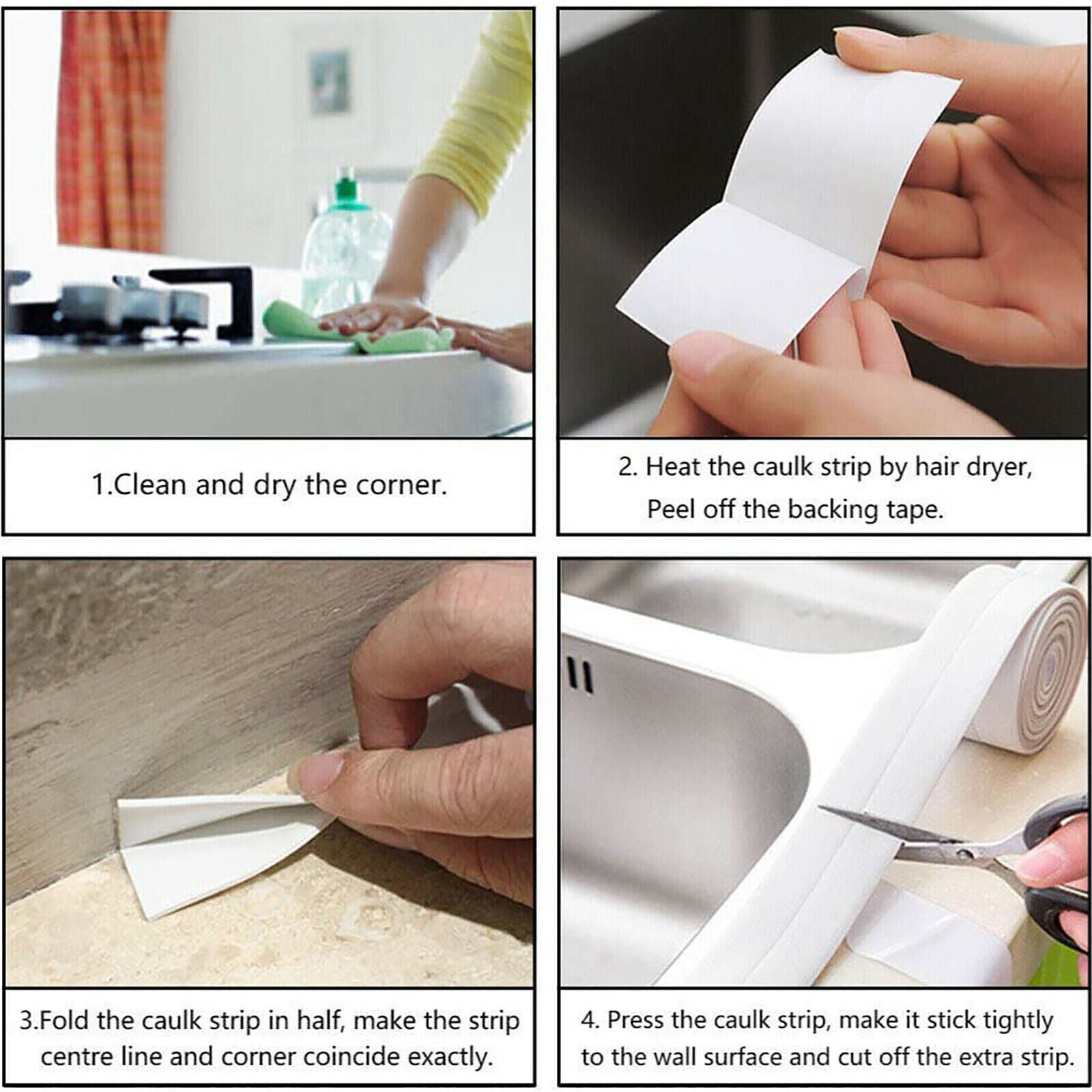 1.Clean and dry the corner.

2. Heat the caulk strip by hair dryer, Peel off the backing tape.

3.Fold the caulk strip in half, make the strip centre line and corner coincide exactly.

4. Press the caulk strip, make it stick tightly to the wall surface and cut off the extra strip.