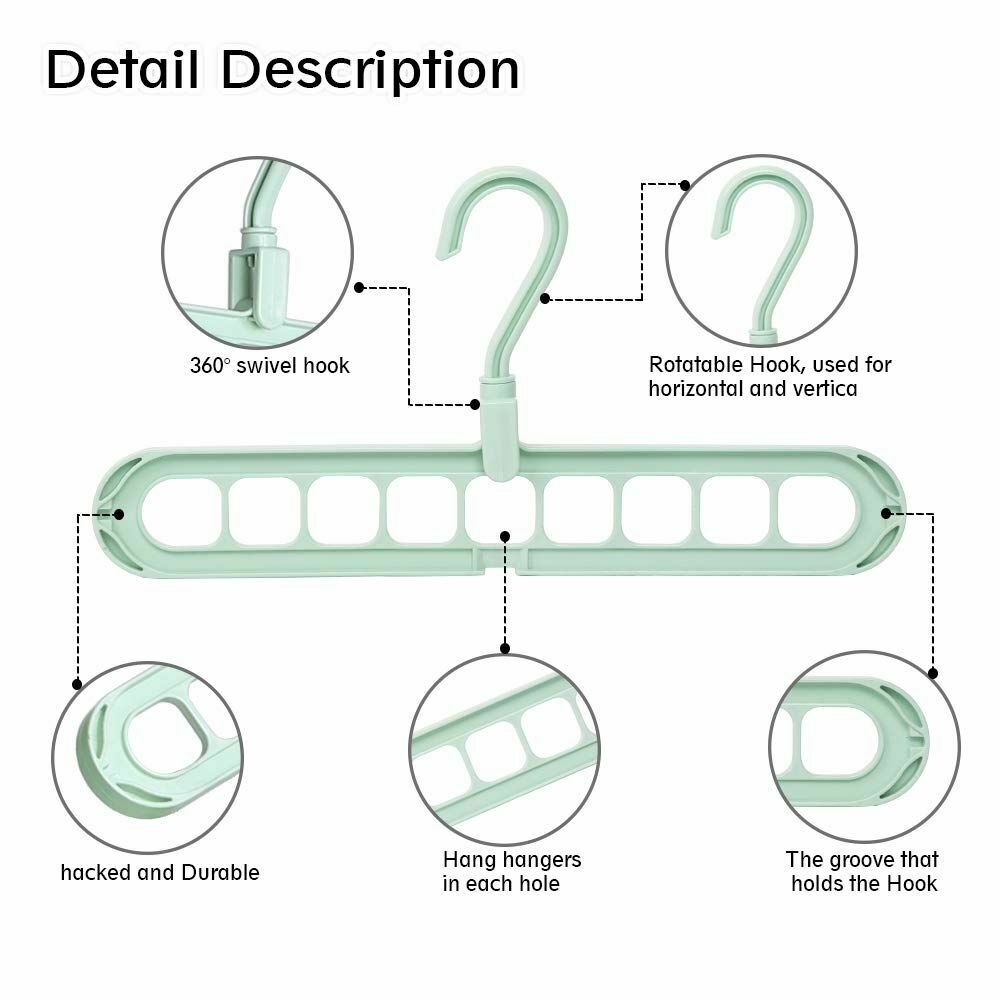 Detail Description

360° swivel hook

Rotatable Hook, used for horizontal and vertica

hacked and Durable

Hang hangers in each hole

The groove that holds the Hook