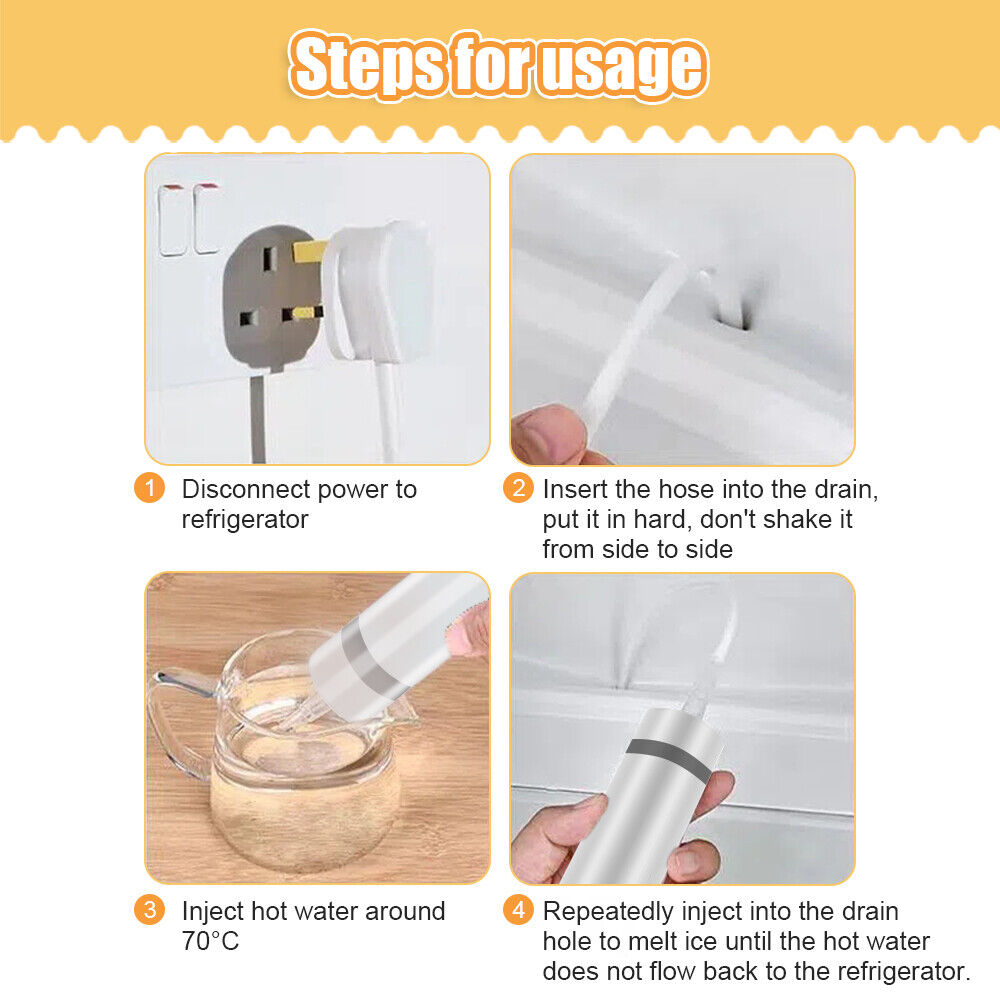 Steps for usage

1 Disconnect power to refrigerator

2 Insert the hose into the drain, put it in hard, don't shake it from side to side

3 Inject hot water around 70°C

4 Repeatedly inject into the drain hole to melt ice until the hot water does not flow back to the refrigerator.