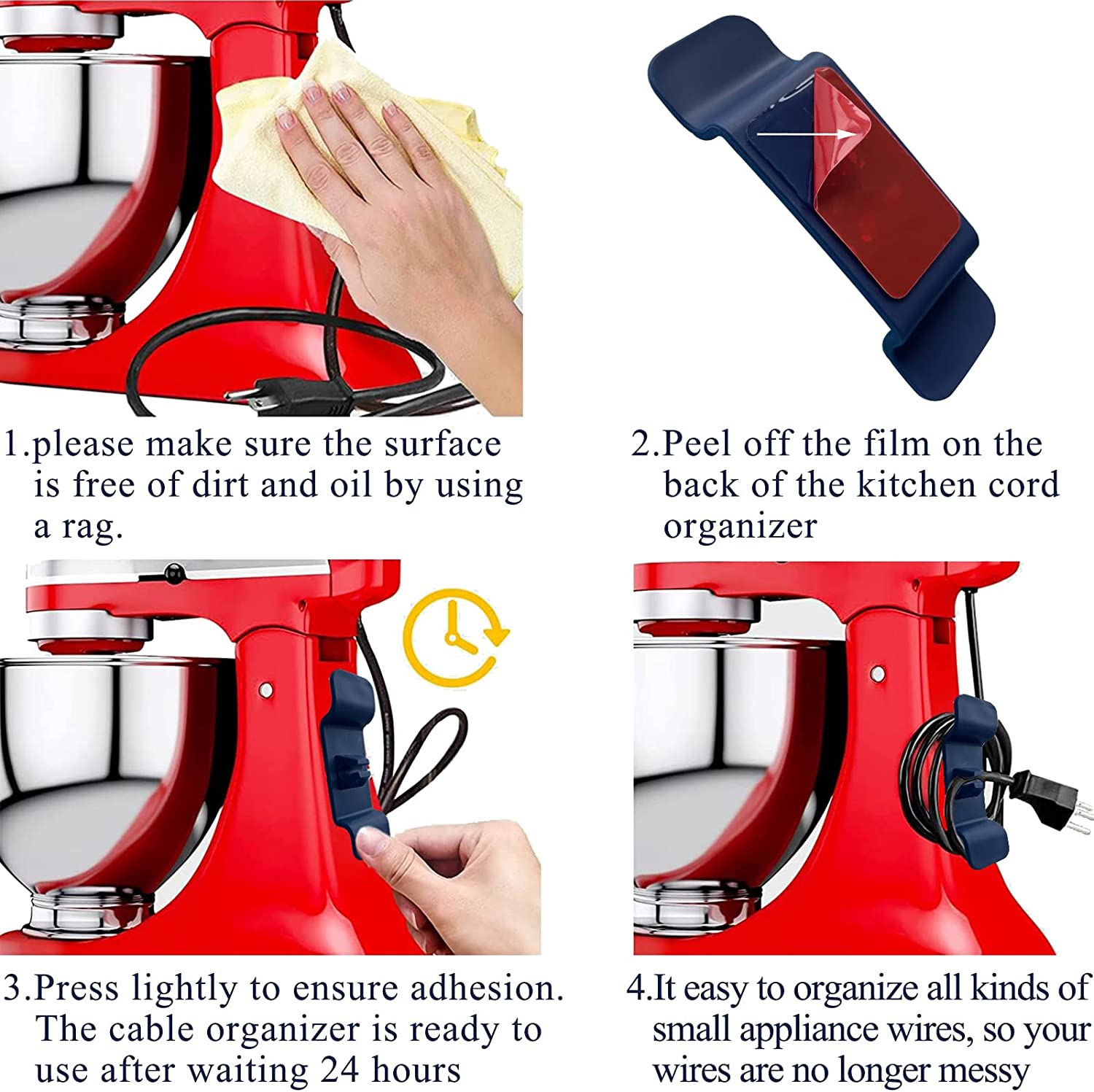 1.please make sure the surface is free of dirt and oil by using a rag.

2.Peel off the film on the back of the kitchen cord organizer

3.Press lightly to ensure adhesion. The cable organizer is ready to use after waiting 24 hours

4.It easy to organize all kinds of small appliance wires, so your wires are no longer messy