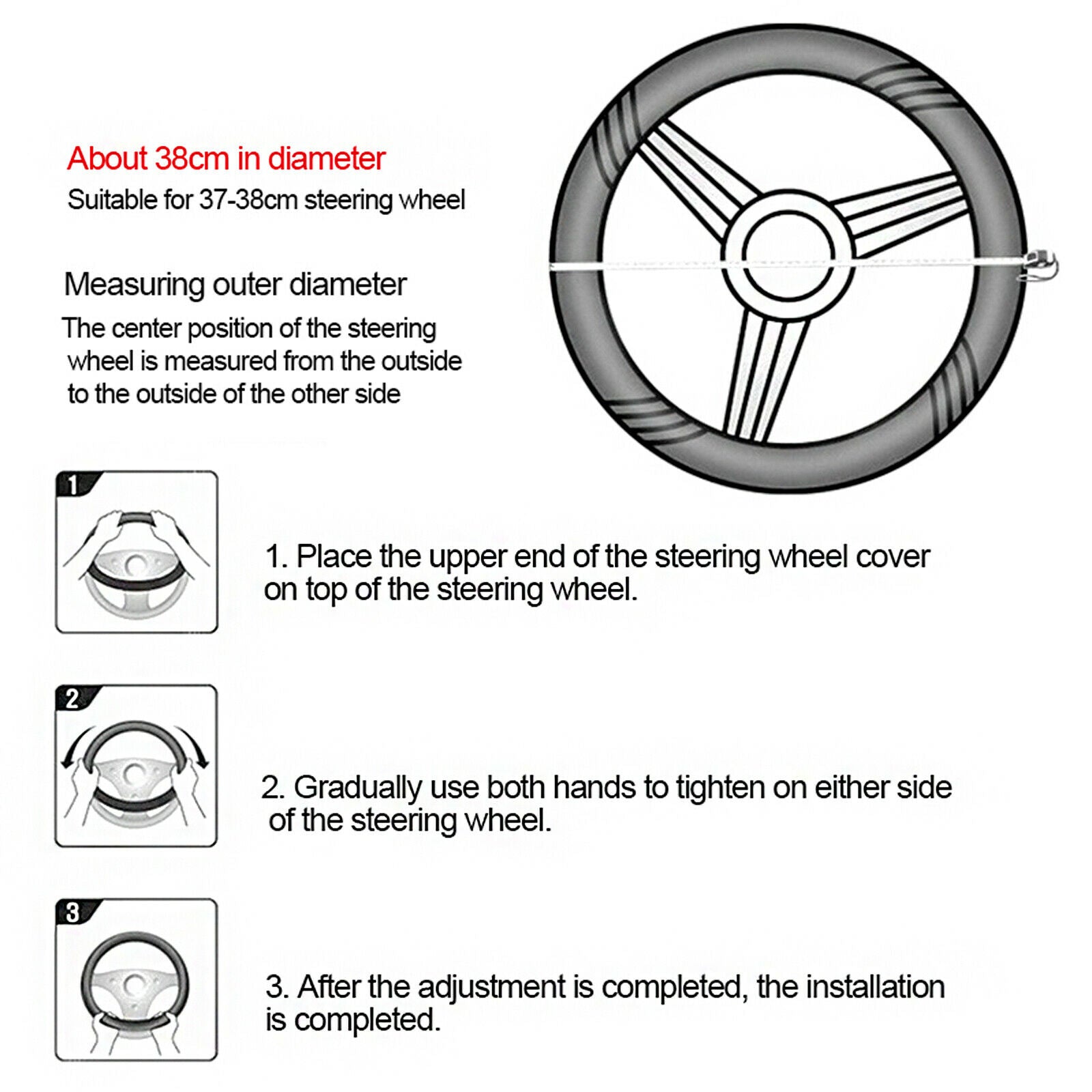 About 38cm in diameter
Suitable for 37-38cm steering wheel

Measuring outer diameter
The center position of the steering wheel is measured from the outside to the outside of the other side

1

1. Place the upper end of the steering wheel cover on top of the steering wheel.

2

2. Gradually use both hands to tighten on either side of the steering wheel.

3

3. After the adjustment is completed, the installation is completed.