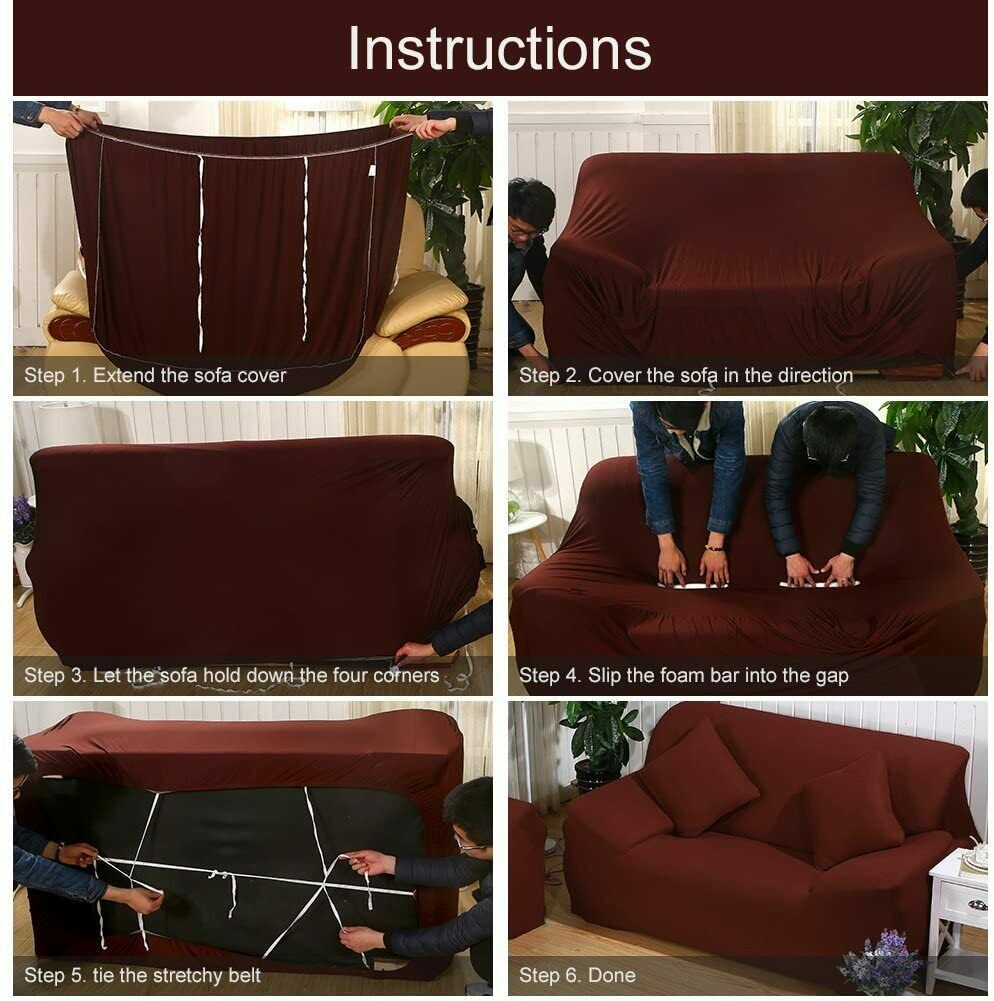 Instructions

Step 1. Extend the sofa cover

Step 2. Cover the sofa in the direction

Step 3. Let the sofa hold down the four corners

Step 4. Slip the foam bar into the gap

Step 5. tie the stretchy belt

Step 6. Done