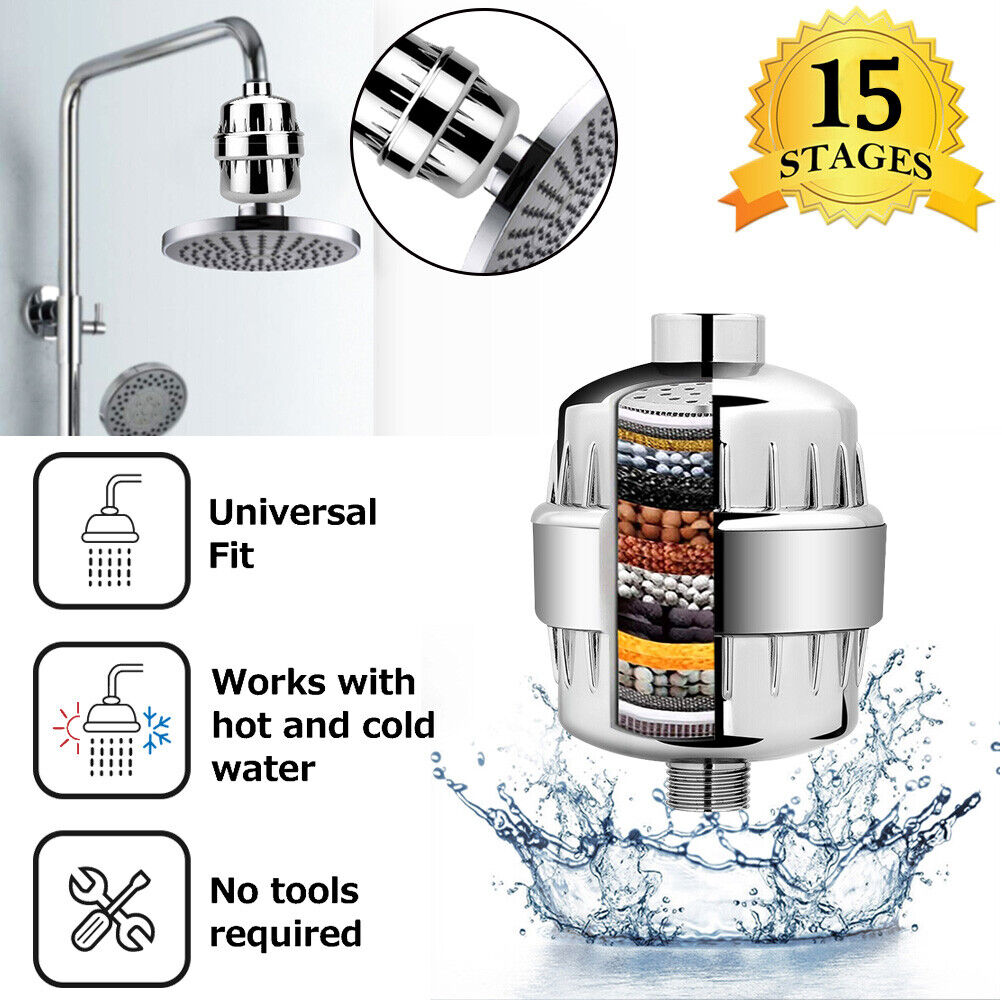 15
STAGES

Universal Fit

Works with hot and cold water

No tools required