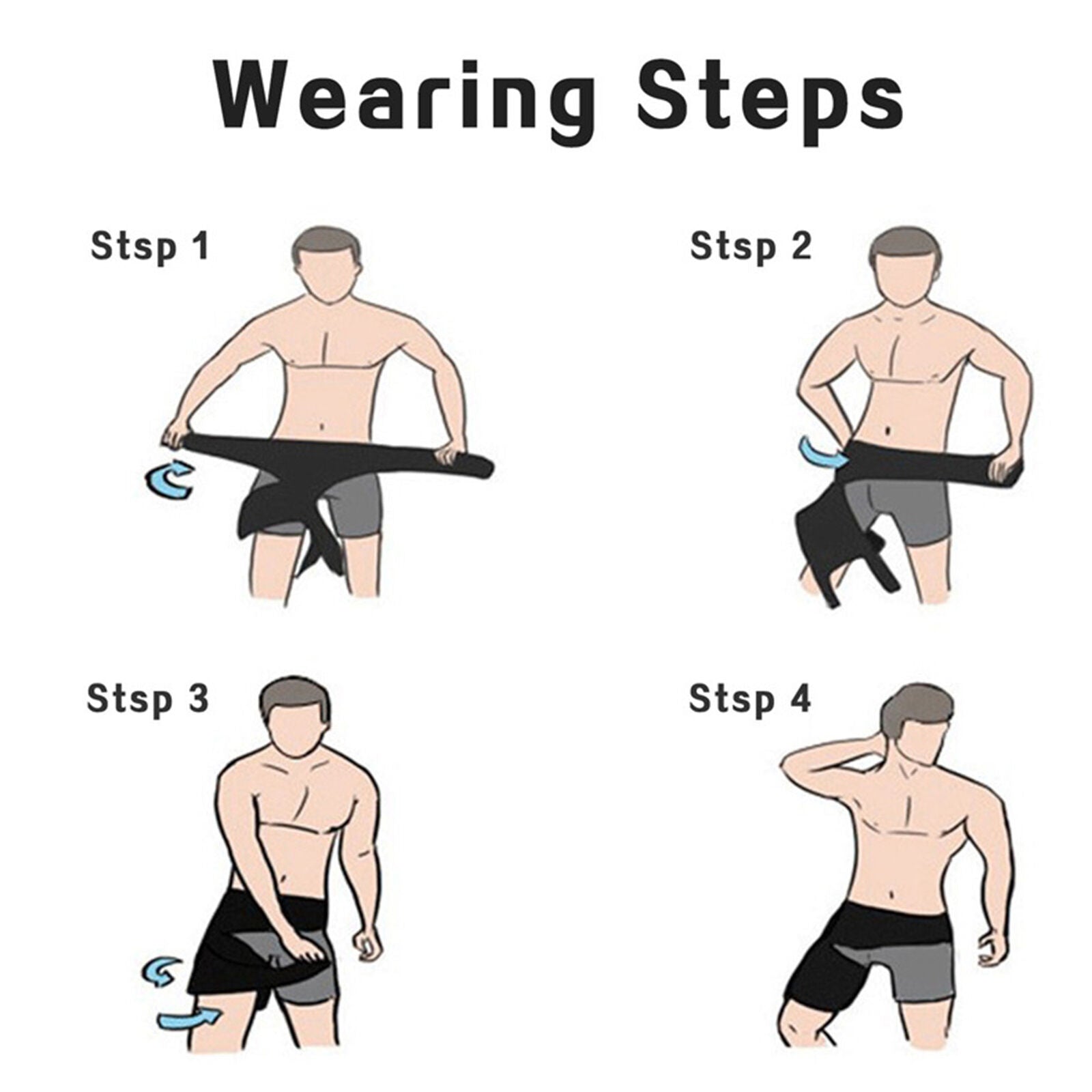 Wearing Steps

Stsp 1

Stsp 2

Stsp 3

Stsp 4