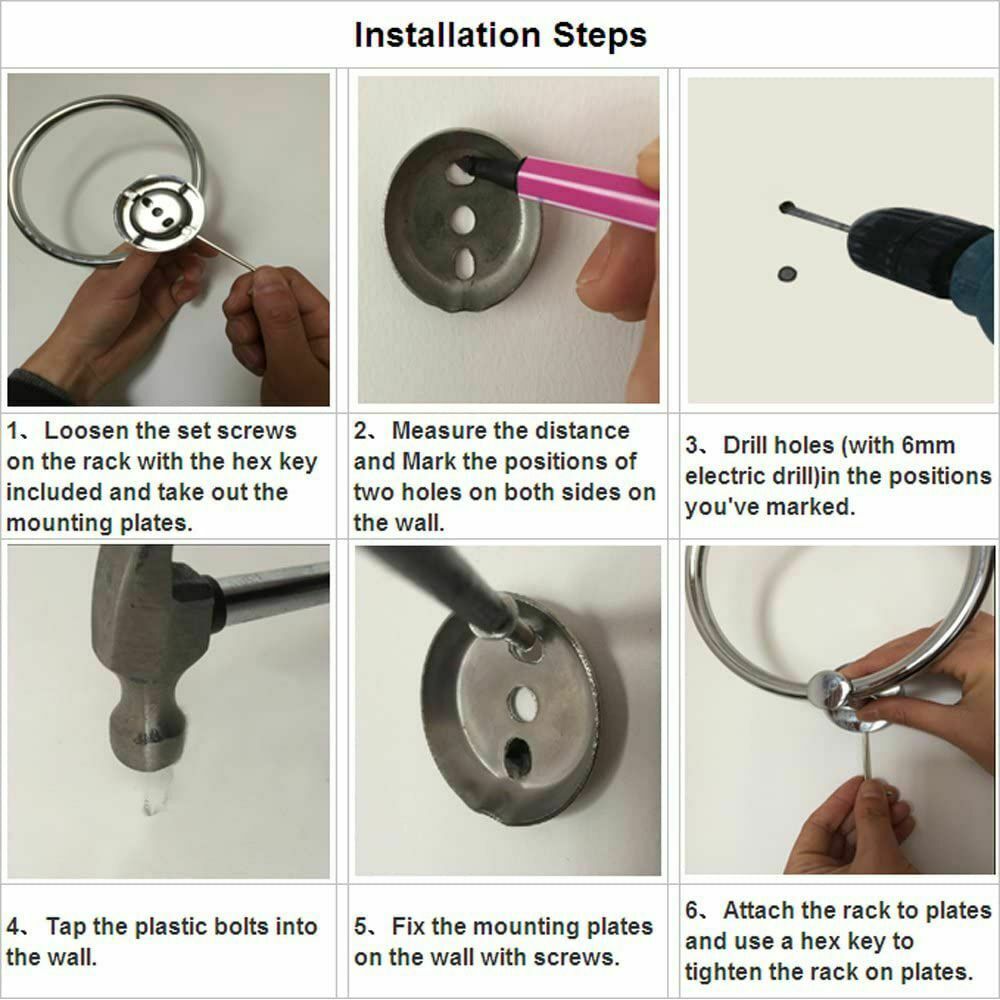 Installation Steps

1、Loosen the set screws on the rack with the hex key included and take out the mounting plates.

2、Measure the distance and Mark the positions of two holes on both sides on the wall.

3、Drill holes (with 6mm electric drill)in the positions you've marked.

4、Tap the plastic bolts into the wall.

5、Fix the mounting plates on the wall with screws.

6、Attach the rack to plates and use a hex key to tighten the rack on plates.