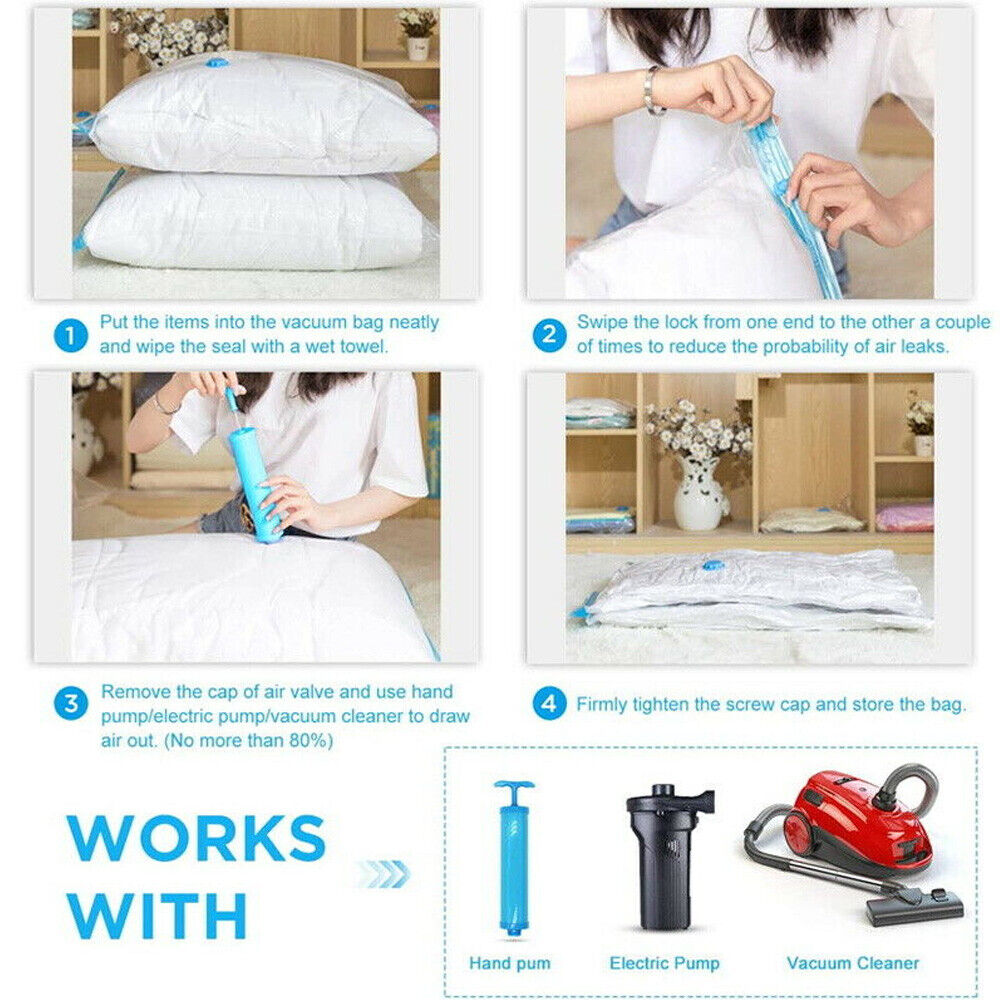 1 Put the items into the vacuum bag neatly and wipe the seal with a wet towel.

2 Swipe the lock from one end to the other a couple of times to reduce the probability of air leaks.

3 Remove the cap of air valve and use hand pump/electric pump/vacuum cleaner to draw air out. (No more than 80%)

4 Firmly tighten the screw cap and store the bag.

WORKS WITH

Hand pum

Electric Pump

Vacuum Cleaner