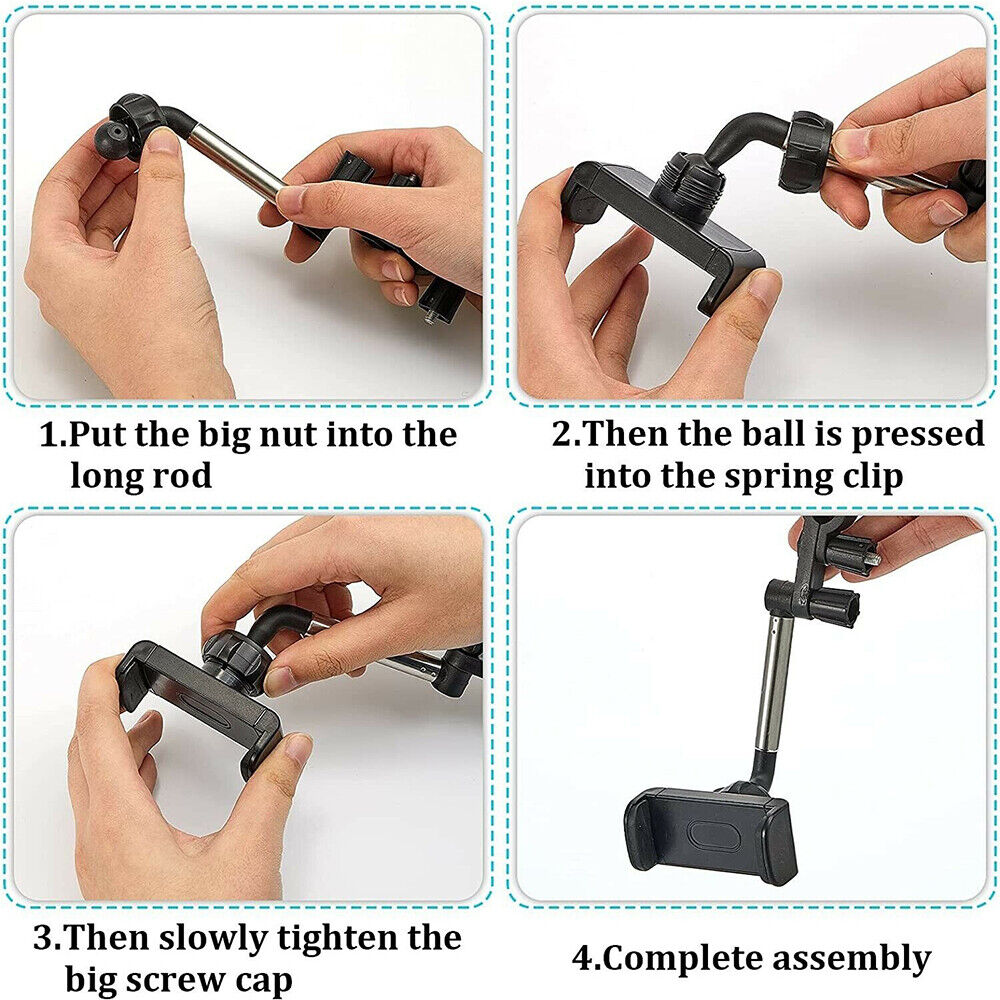 1.Put the big nut into the long rod

2.Then the ball is pressed into the spring clip

3.Then slowly tighten the big screw cap

4.Complete assembly