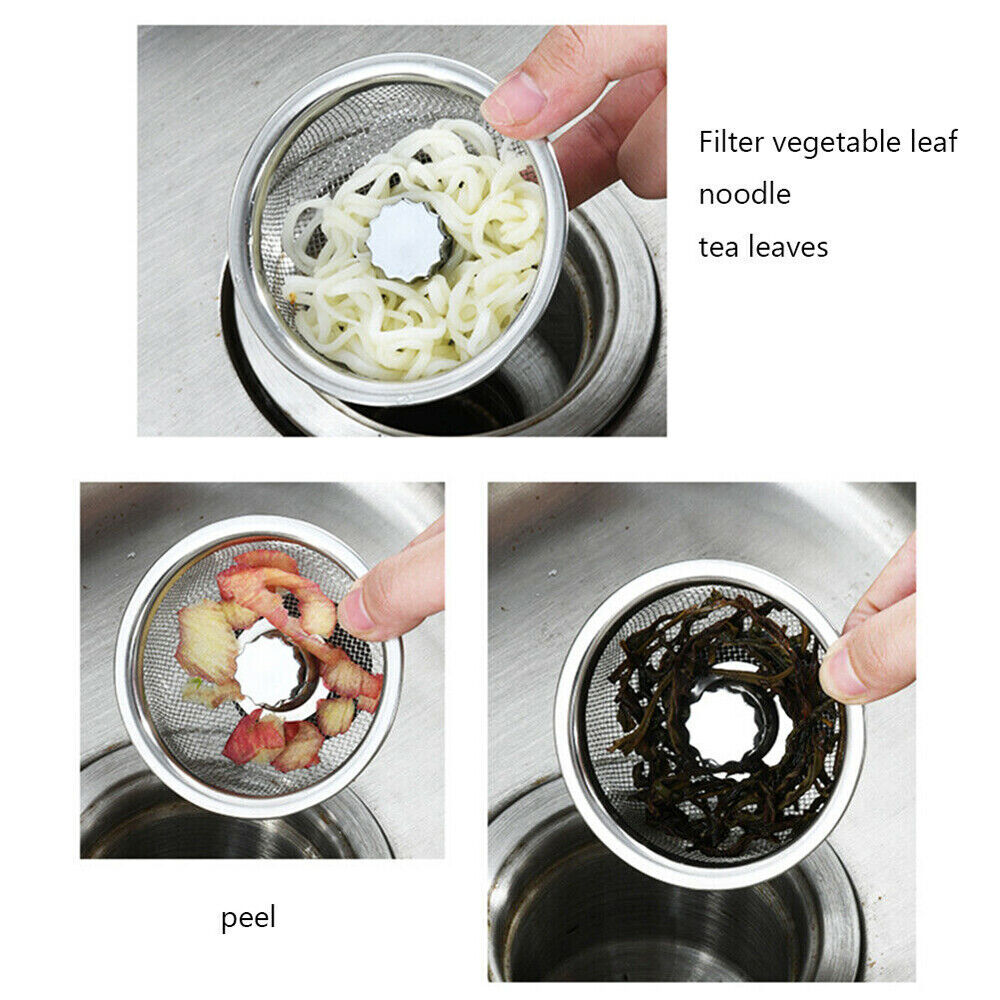 Filter vegetable leaf
noodle
tea leaves

peel