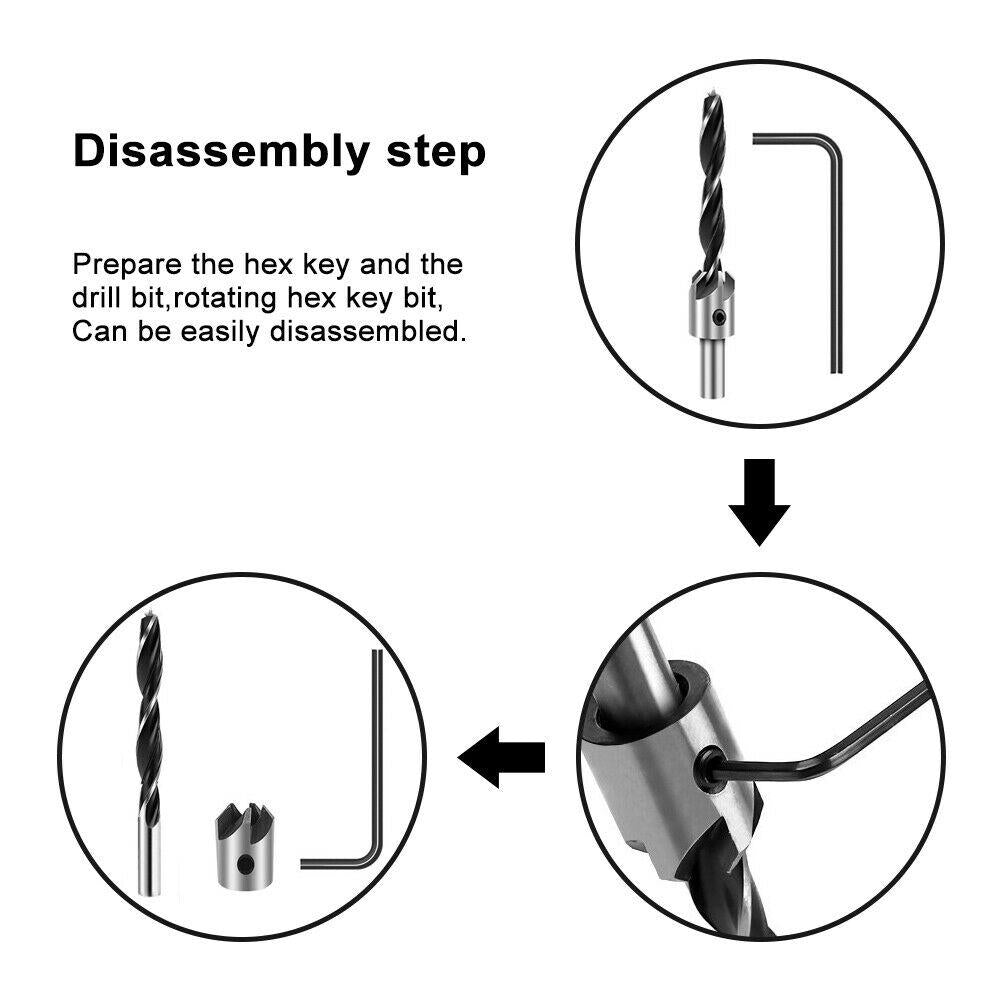 Disassembly step

Prepare the hex key and the drill bit,rotating hex key bit, Can be easily disassembled.