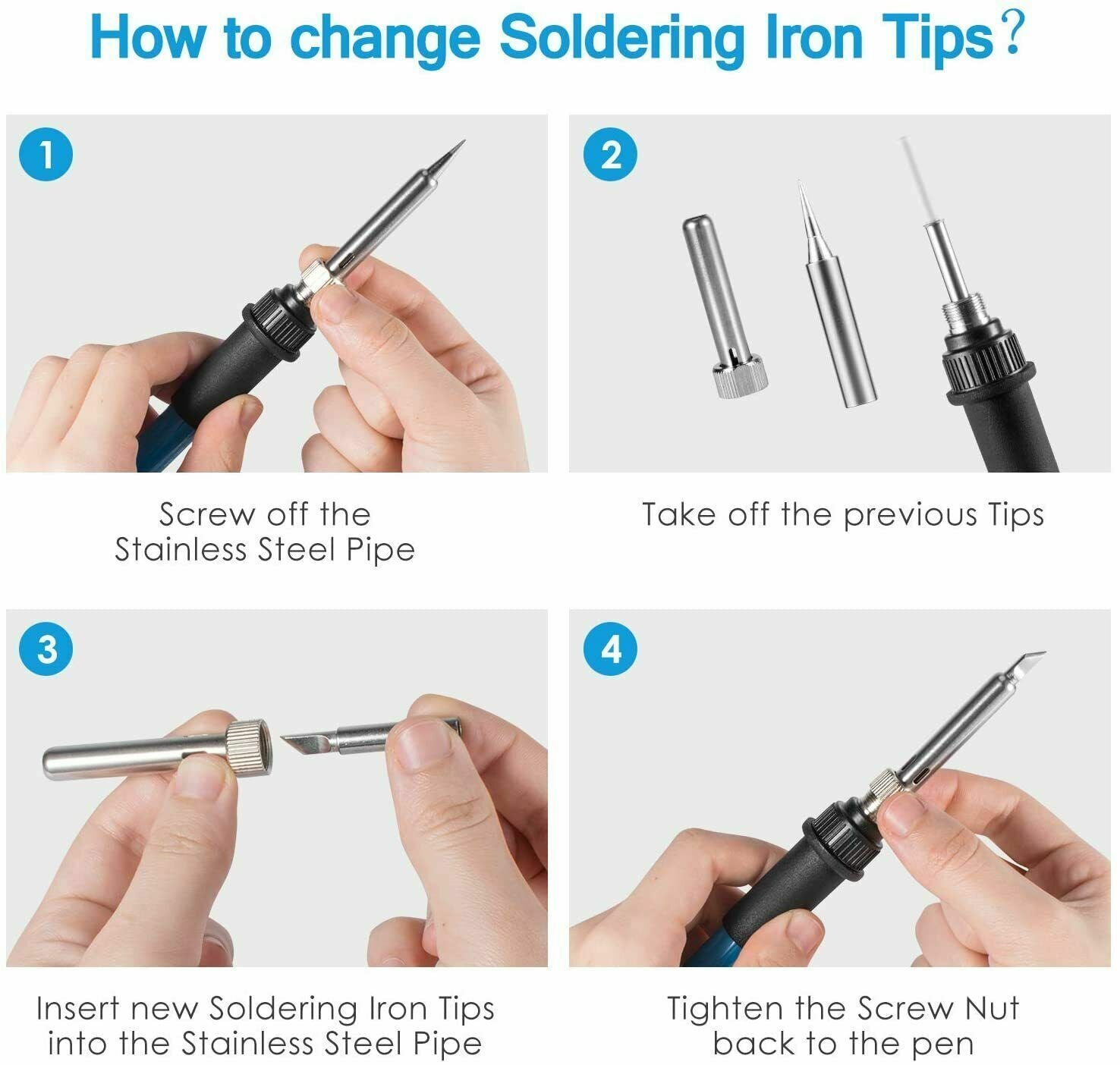 How to change Soldering Iron Tips?

1

Screw off the Stainless Steel Pipe

2

Take off the previous Tips

3

Insert new Soldering Iron Tips into the Stainless Steel Pipe

4

Tighten the Screw Nut back to the pen