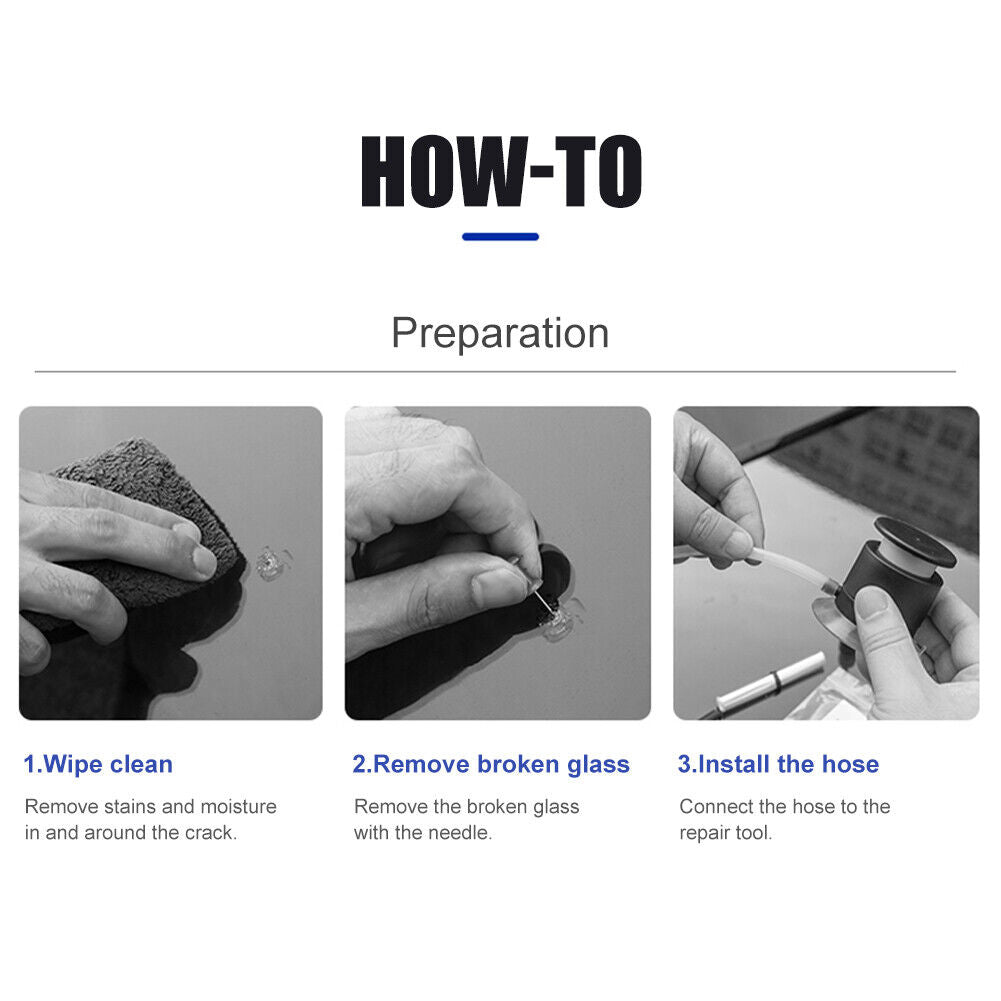 HOW-TO

Preparation

1.Wipe clean

Remove stains and moisture in and around the crack.

2.Remove broken glass

Remove the broken glass with the needle.

3.Install the hose

Connect the hose to the repair tool.