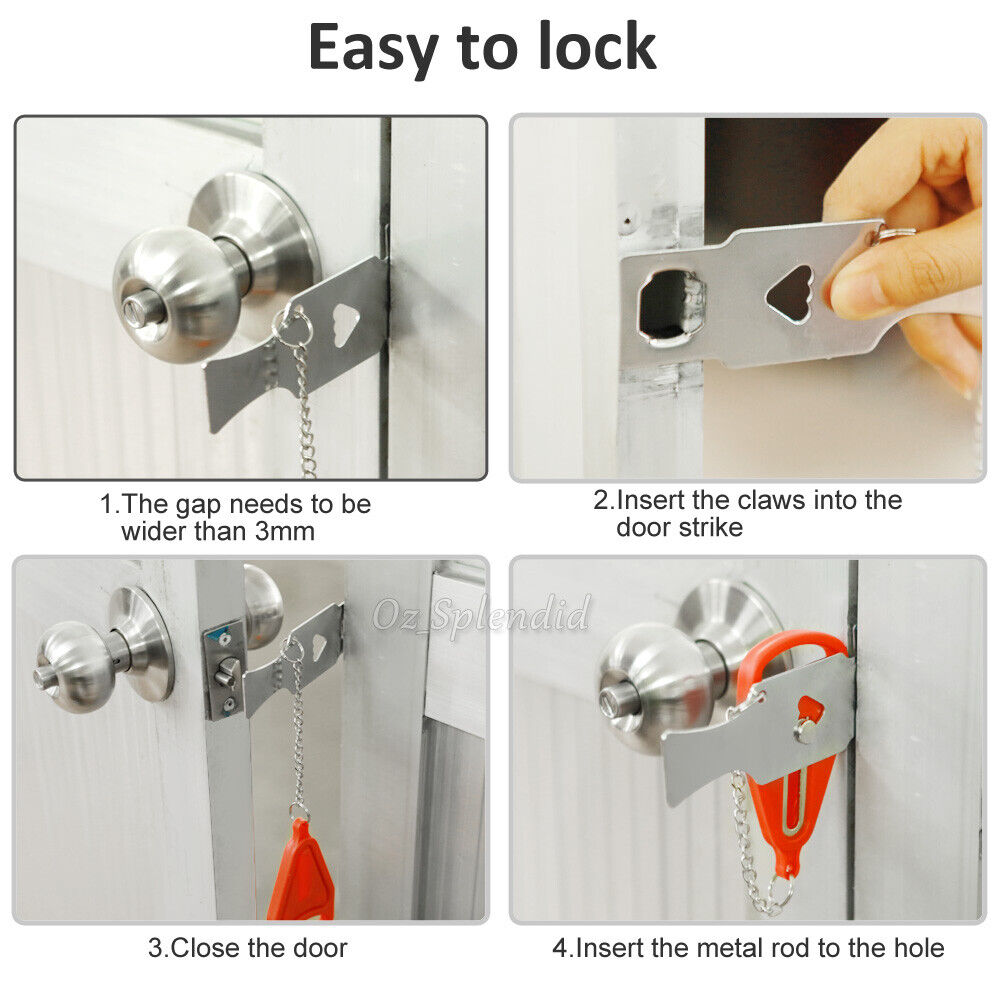 Easy to lock

1.The gap needs to be wider than 3mm

2.Insert the claws into the door strike

Oz_Splendid

3.Close the door

4.Insert the metal rod to the hole