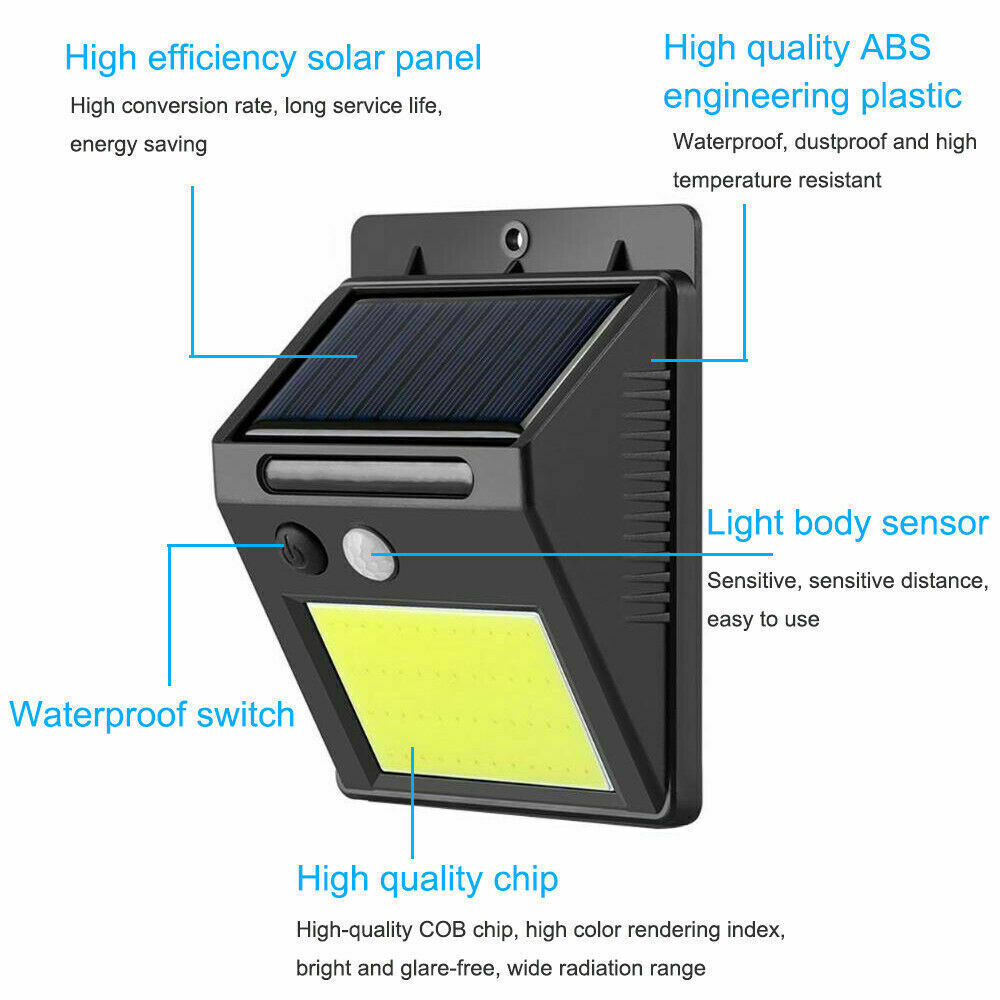 High efficiency solar panel

High conversion rate, long service life, energy saving

High quality ABS engineering plastic

Waterproof, dustproof and high temperature resistant

Light body sensor

Sensitive, sensitive distance, easy to use

Waterproof switch

High quality chip

High-quality COB chip, high color rendering index, bright and glare-free, wide radiation range