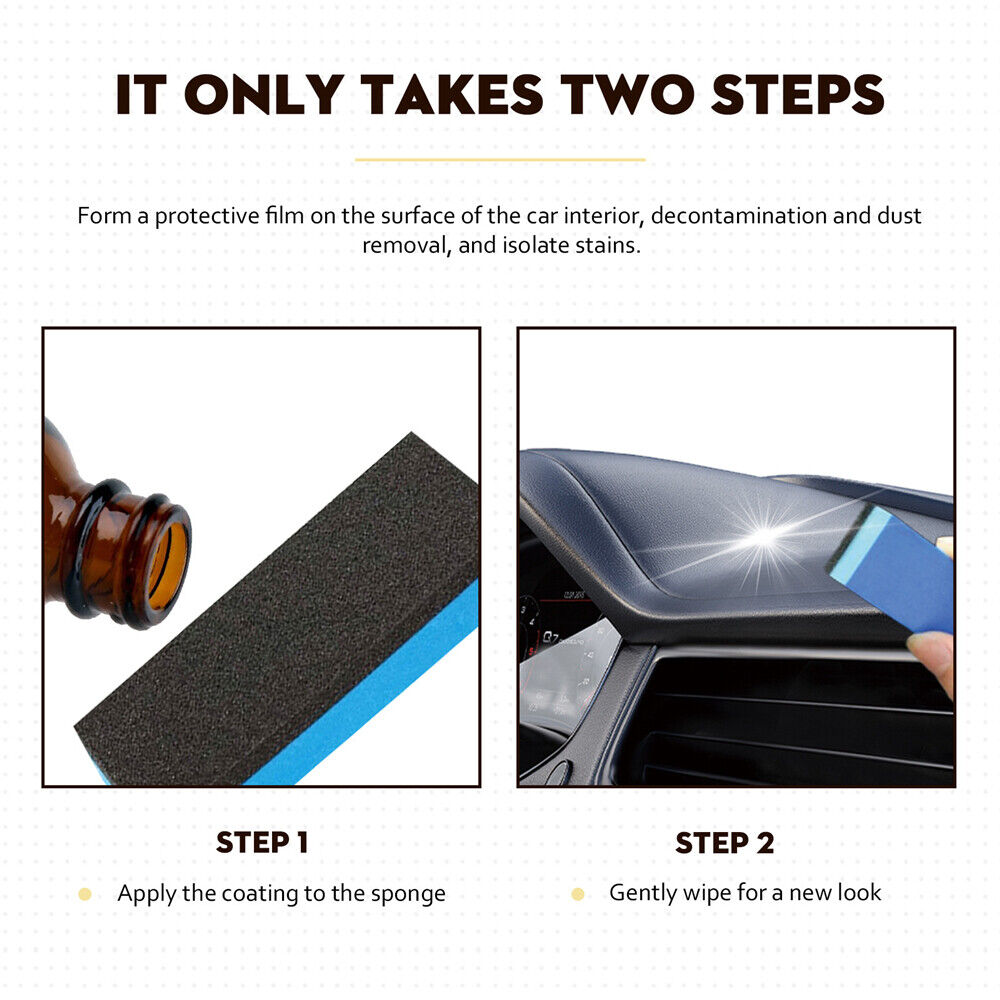 IT ONLY TAKES TWO STEPS

Form a protective film on the surface of the car interior, decontamination and dust removal, and isolate stains.

STEP 1

Apply the coating to the sponge

STEP 2

Gently wipe for a new look