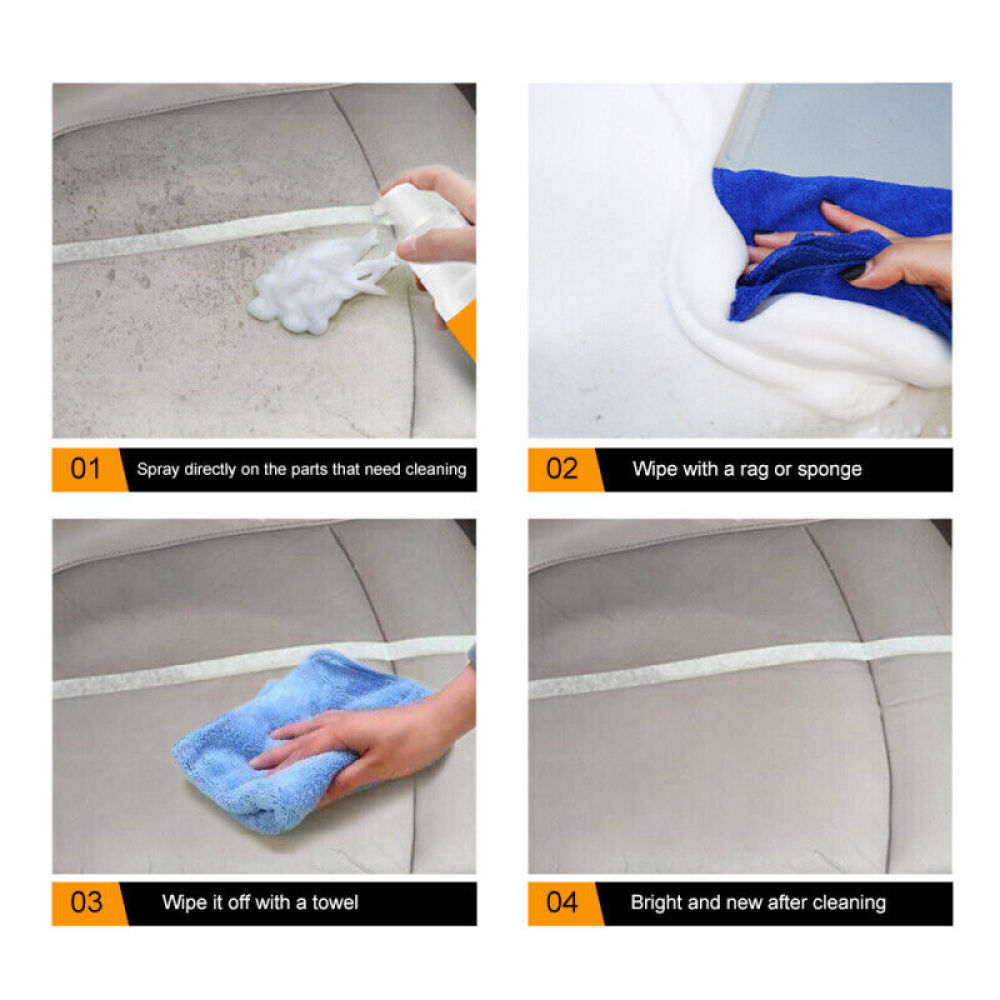 01 Spray directly on the parts that need cleaning

02 Wipe with a rag or sponge

03 Wipe it off with a towel

04 Bright and new after cleaning