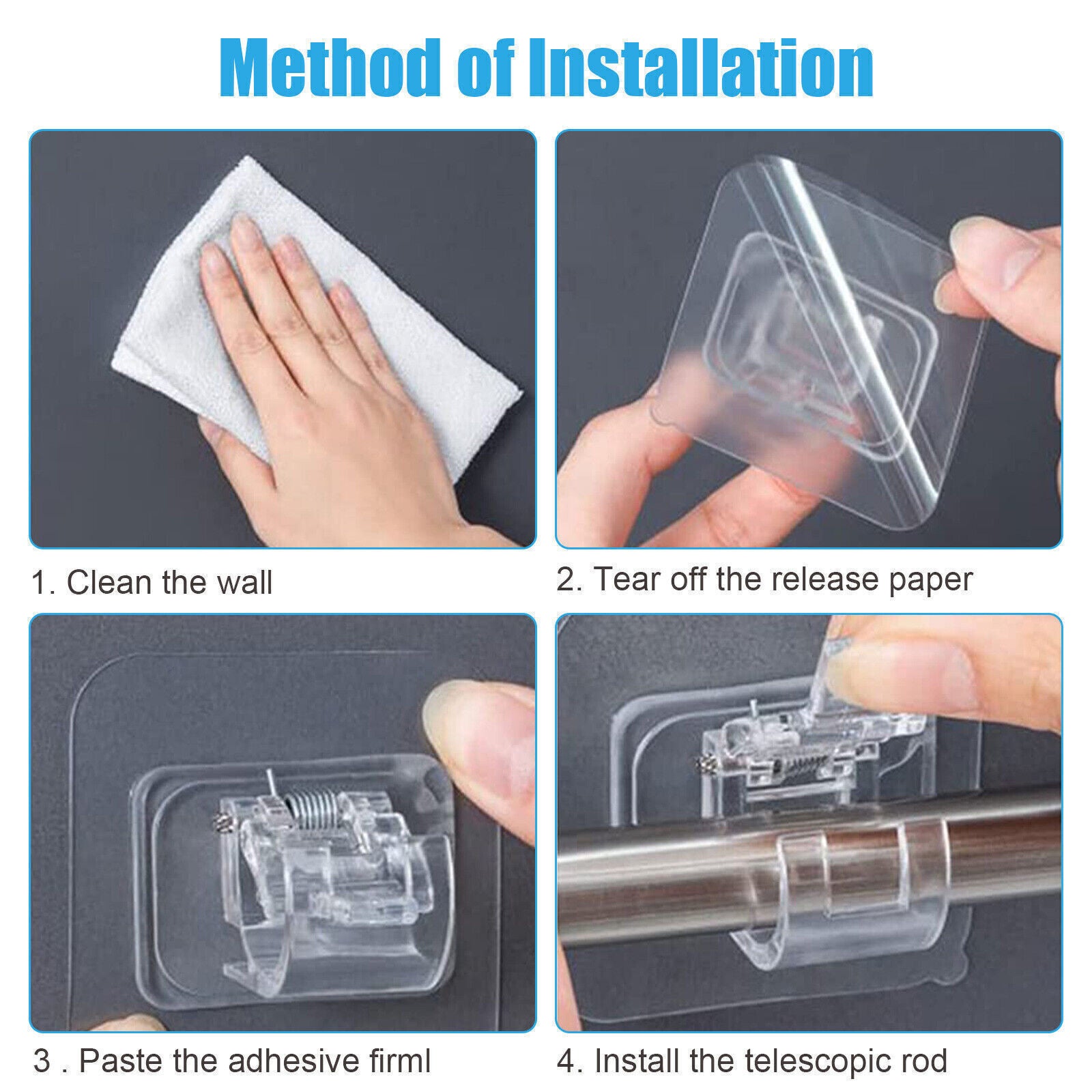 Method of Installation

1. Clean the wall

2. Tear off the release paper

3 . Paste the adhesive firml

4. Install the telescopic rod