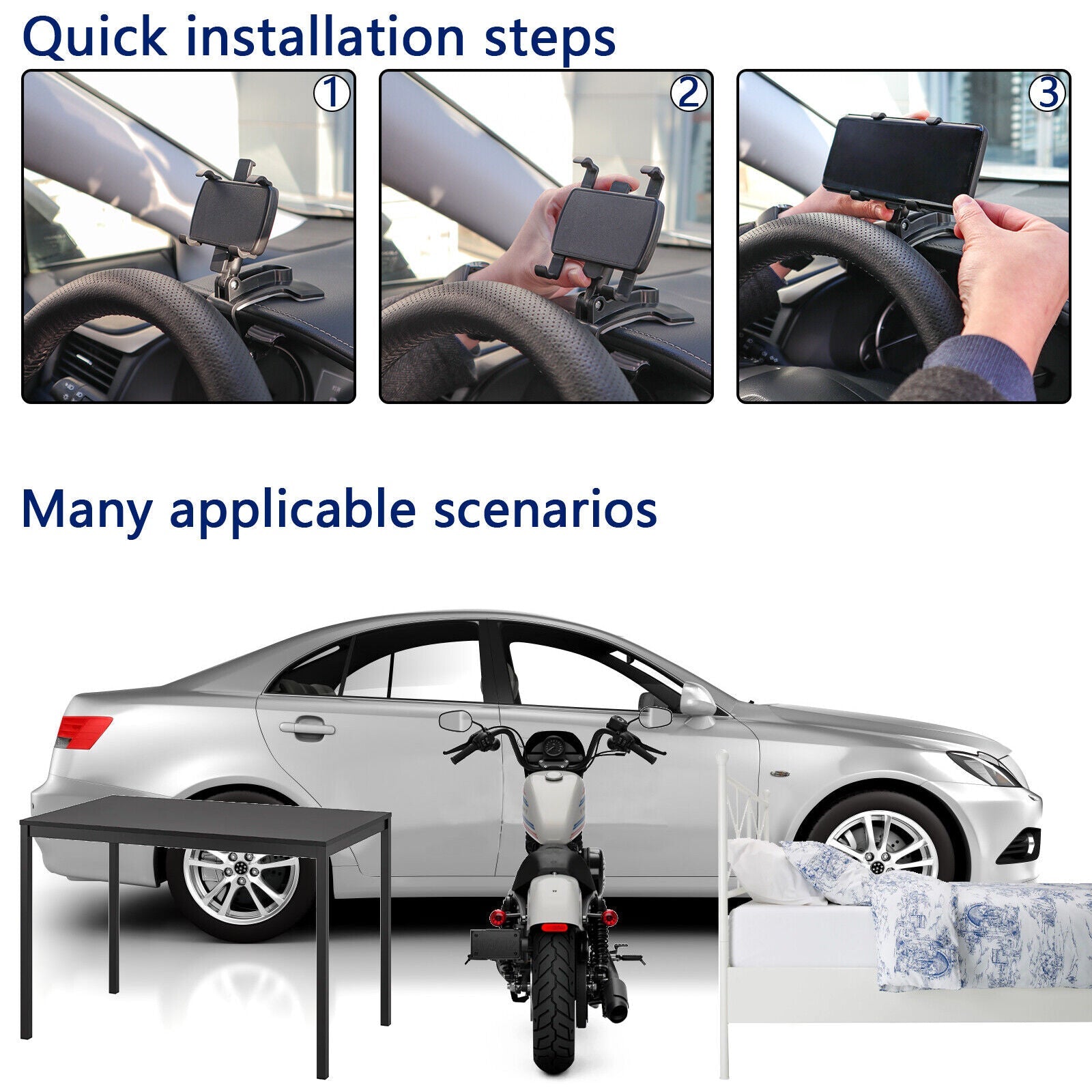 Quick installation steps

①

②

③

Many applicable scenarios