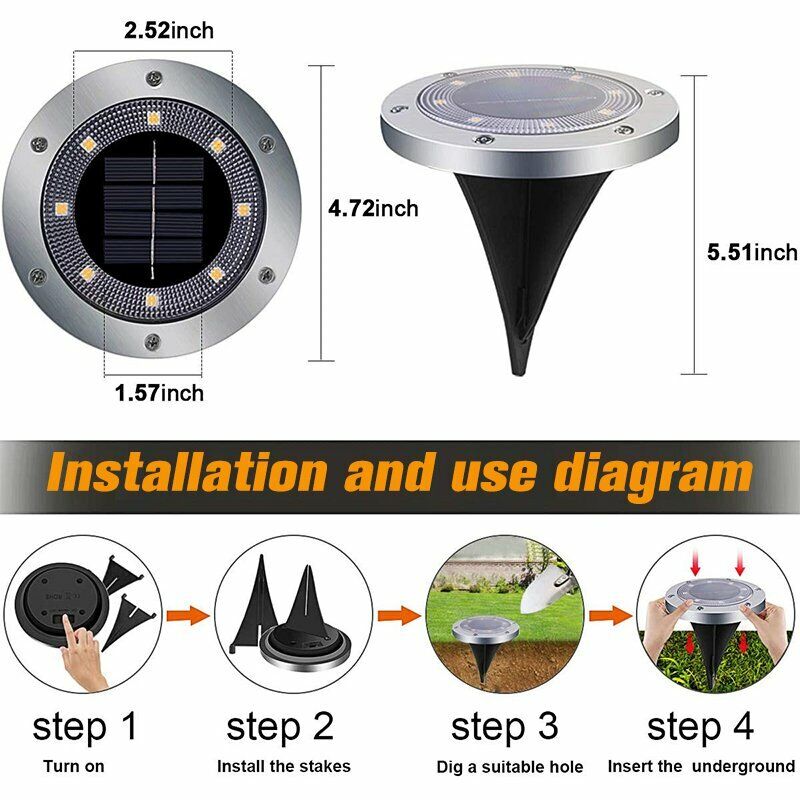 2.52inch

4.72inch

5.51inch

1.57inch

Installation and use diagram

step 1
Turn on

step 2
Install the stakes

step 3
Dig a suitable hole

step 4
Insert the underground