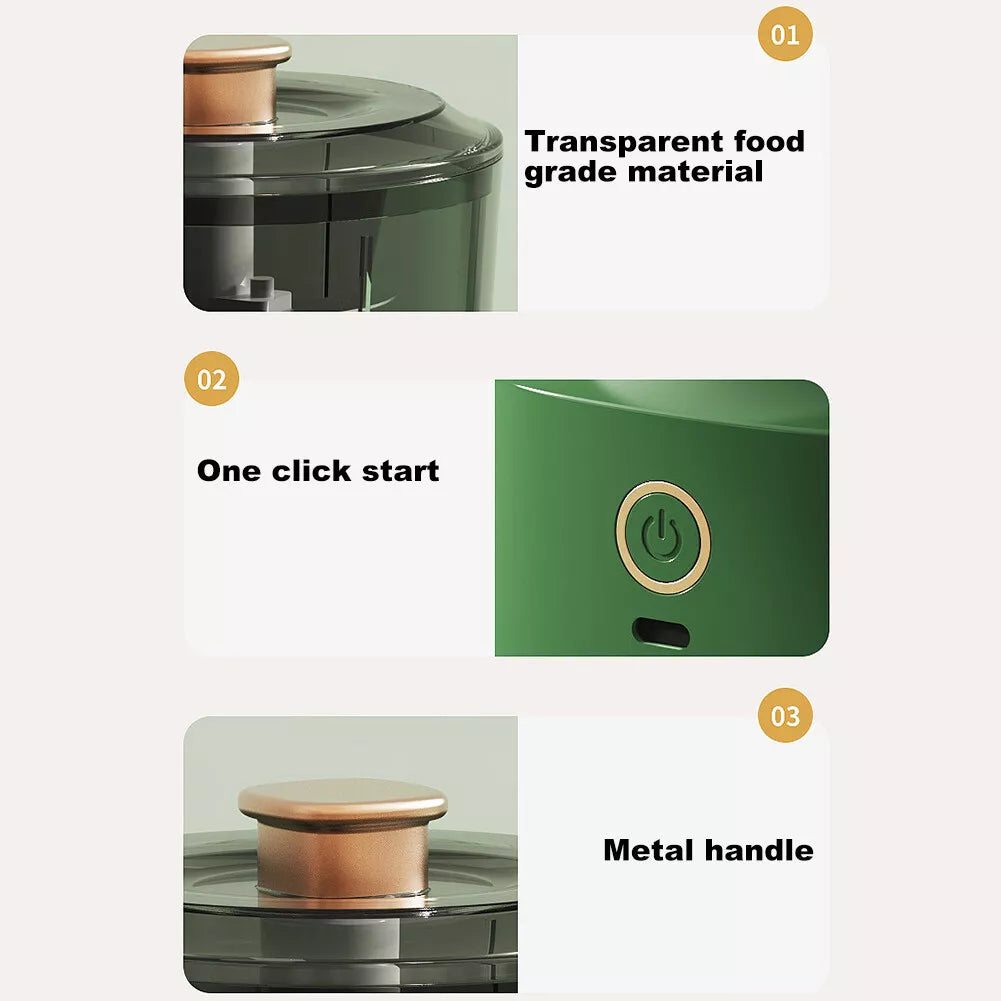 01

Transparent food grade material

02

One click start

03

Metal handle