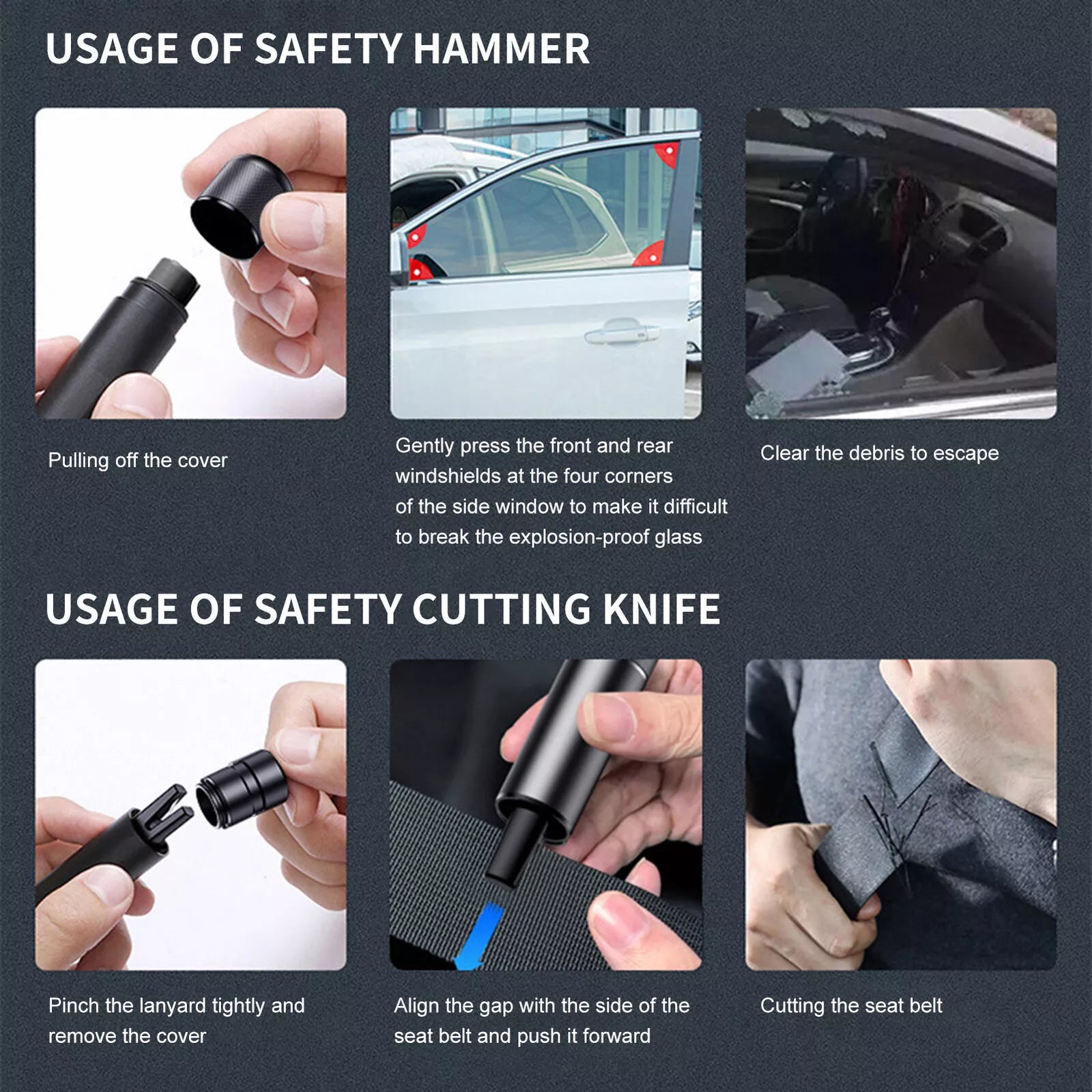 USAGE OF SAFETY HAMMER

Pulling off the cover

Gently press the front and rear windshields at the four corners of the side window to make it difficult to break the explosion-proof glass

Clear the debris to escape

USAGE OF SAFETY CUTTING KNIFE

Pinch the lanyard tightly and remove the cover

Align the gap with the side of the seat belt and push it forward

Cutting the seat belt