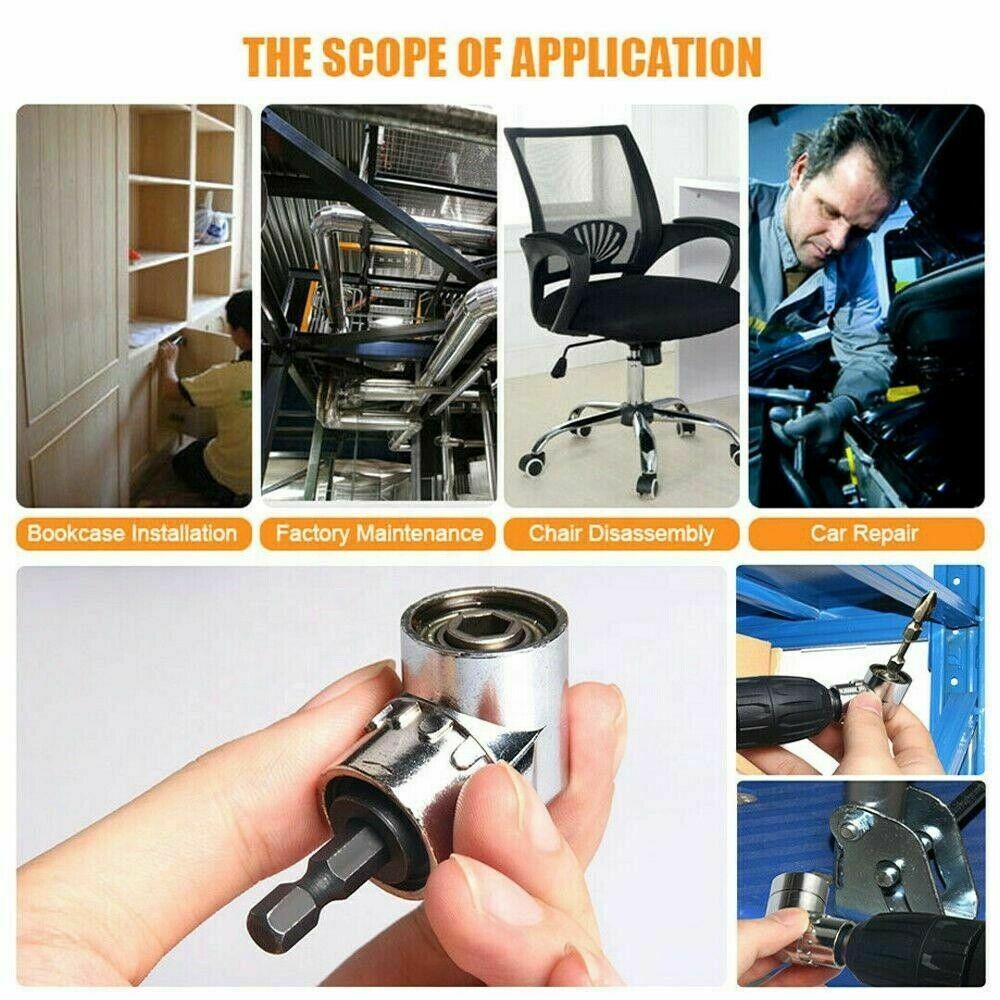 THE SCOPE OF APPLICATION

Bookcase Installation

Factory Maintenance

Chair Disassembly

Car Repair