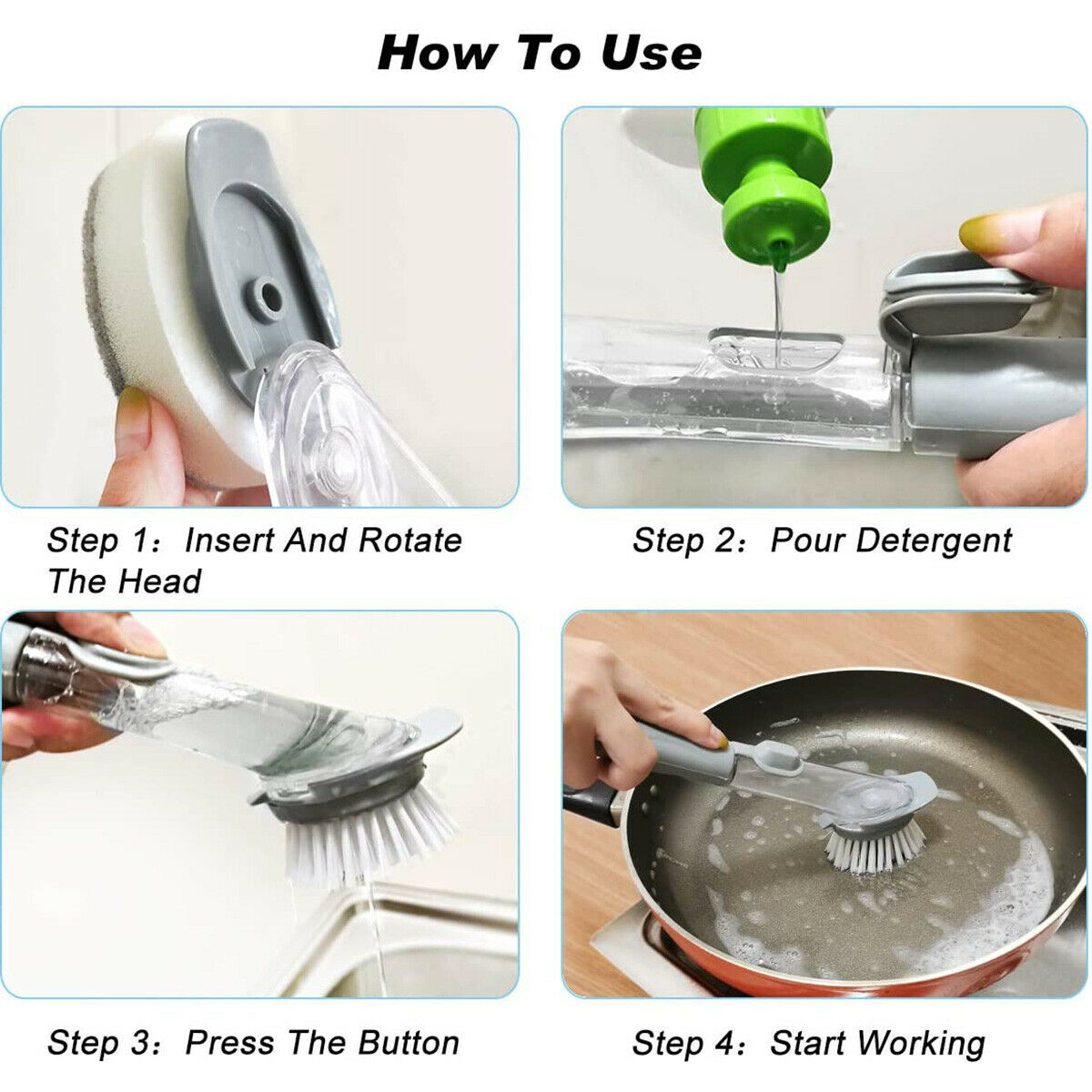 How To Use

Step 1: Insert And Rotate The Head

Step 2: Pour Detergent

Step 3: Press The Button

Step 4: Start Working