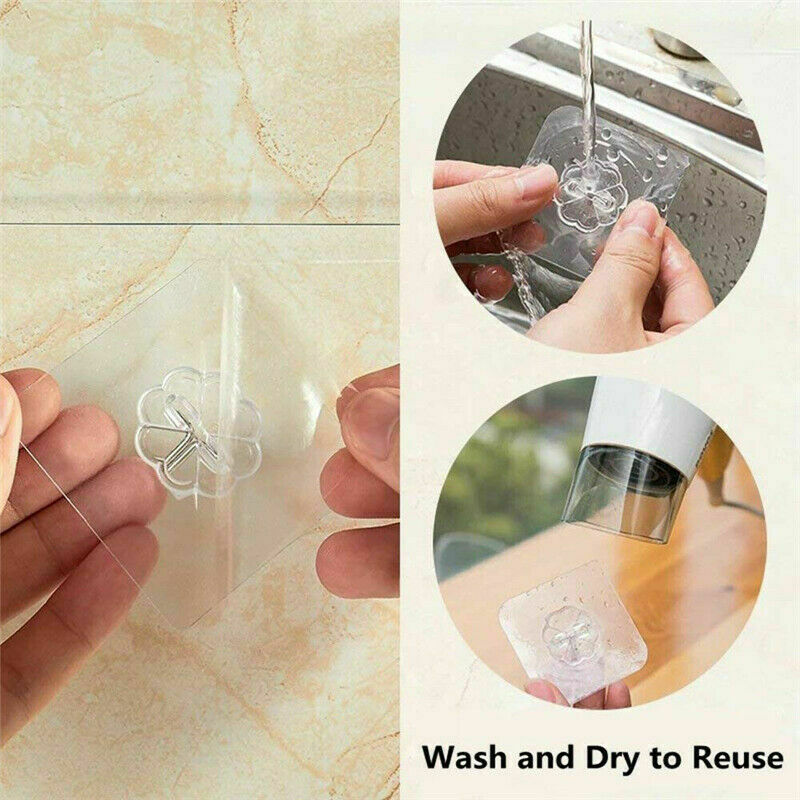 Wash and Dry to Reuse