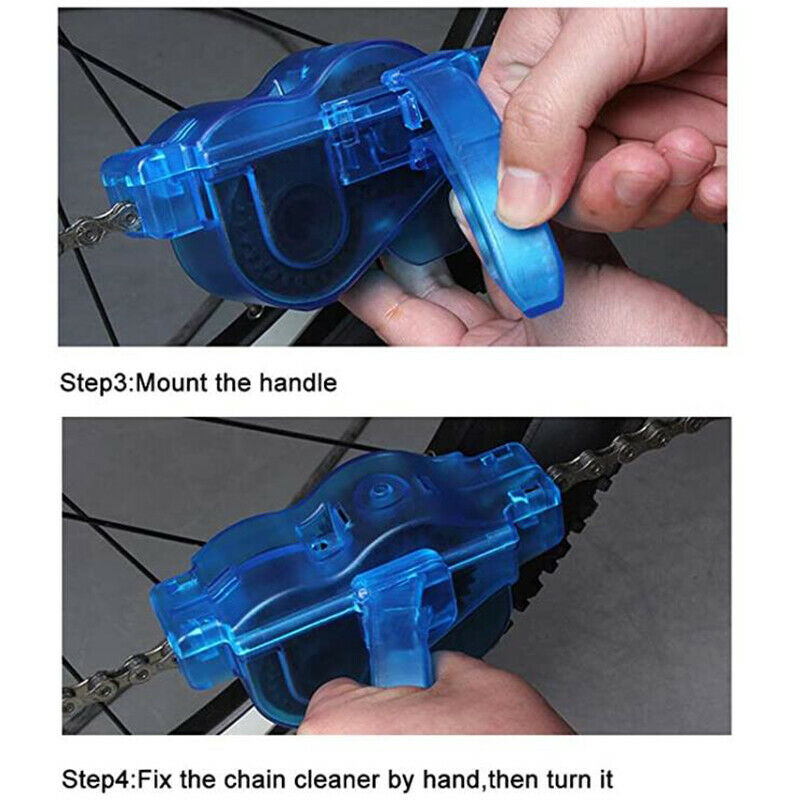 Step3:Mount the handle

Step4:Fix the chain cleaner by hand,then turn it