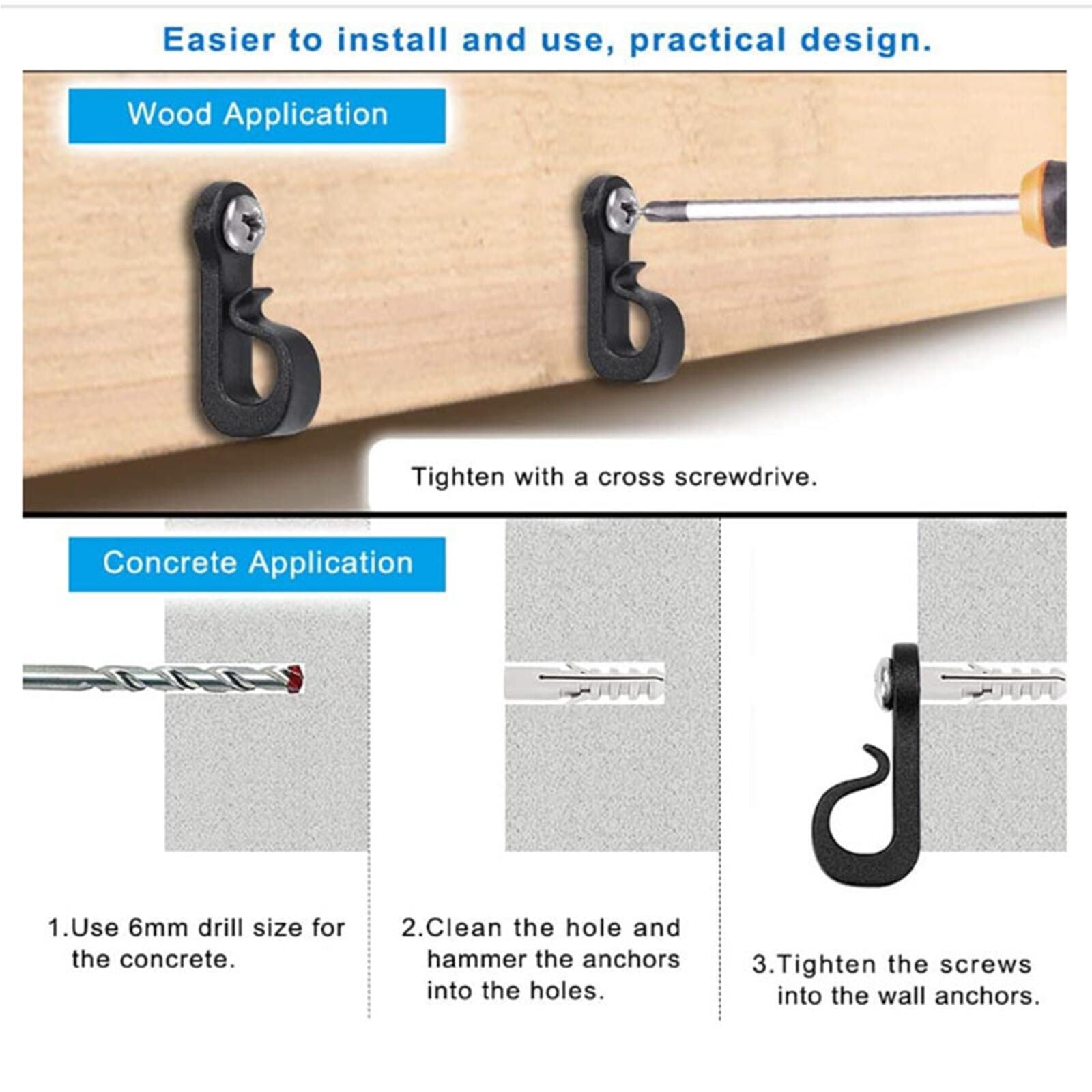 Easier to install and use, practical design.

Wood Application

Tighten with a cross screwdrive.

Concrete Application

1.Use 6mm drill size for the concrete.

2.Clean the hole and hammer the anchors into the holes.

3.Tighten the screws into the wall anchors.