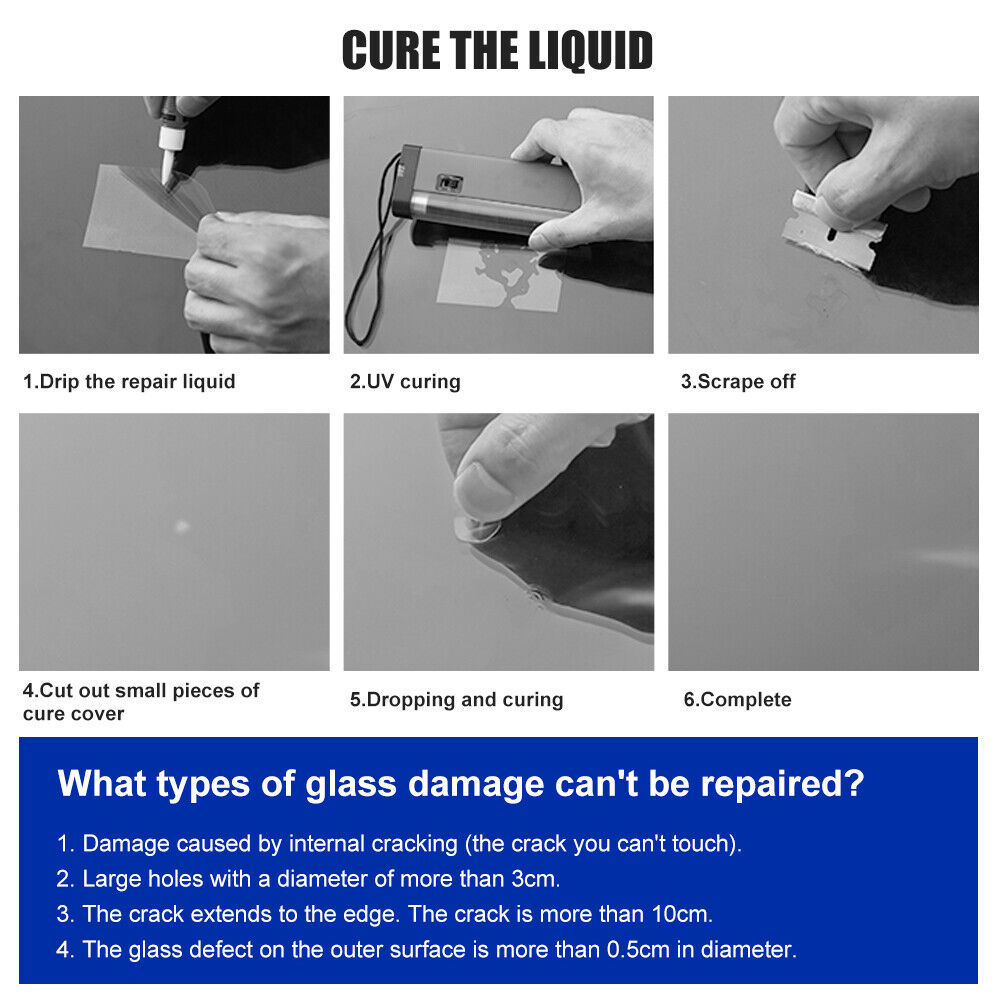 CURE THE LIQUID

1.Drip the repair liquid

2.UV curing

3.Scrape off

4.Cut out small pieces of cure cover

5.Dropping and curing

6.Complete

What types of glass damage can't be repaired?

1. Damage caused by internal cracking (the crack you can't touch).
2. Large holes with a diameter of more than 3cm.
3. The crack extends to the edge. The crack is more than 10cm.
4. The glass defect on the outer surface is more than 0.5cm in diameter.