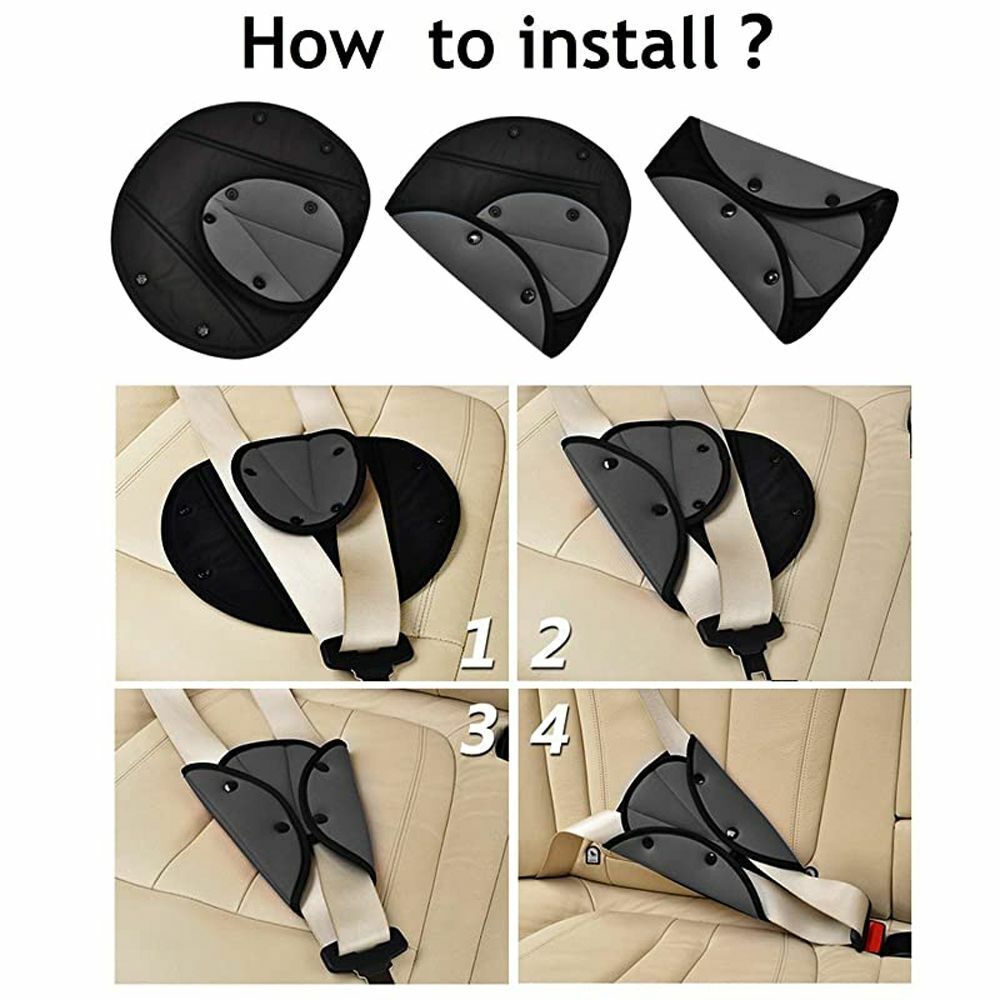 How to install ?

1

2

3

4