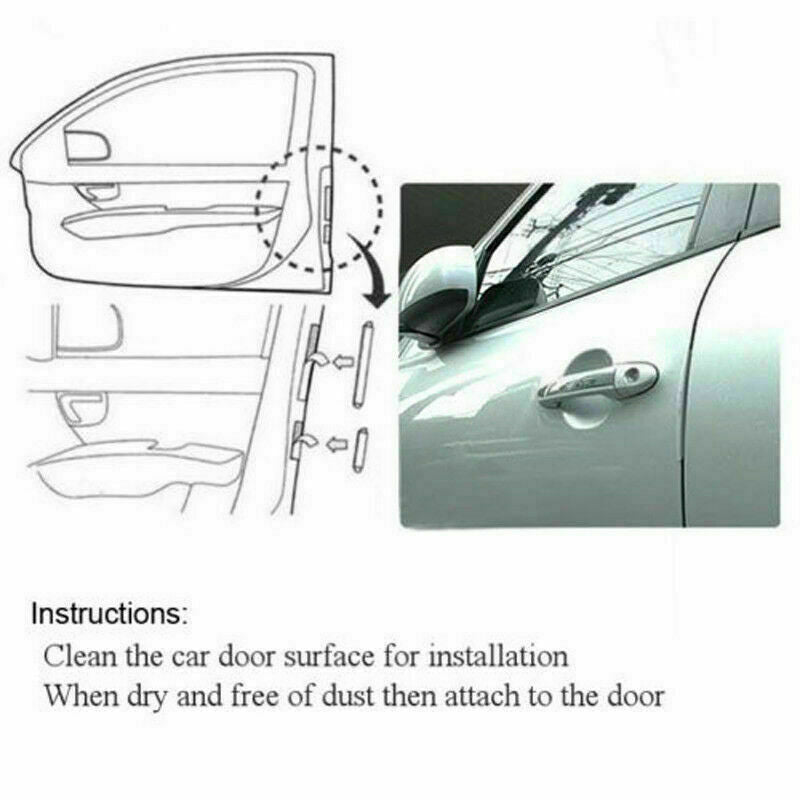 Instructions:
Clean the car door surface for installation
When dry and free of dust then attach to the door