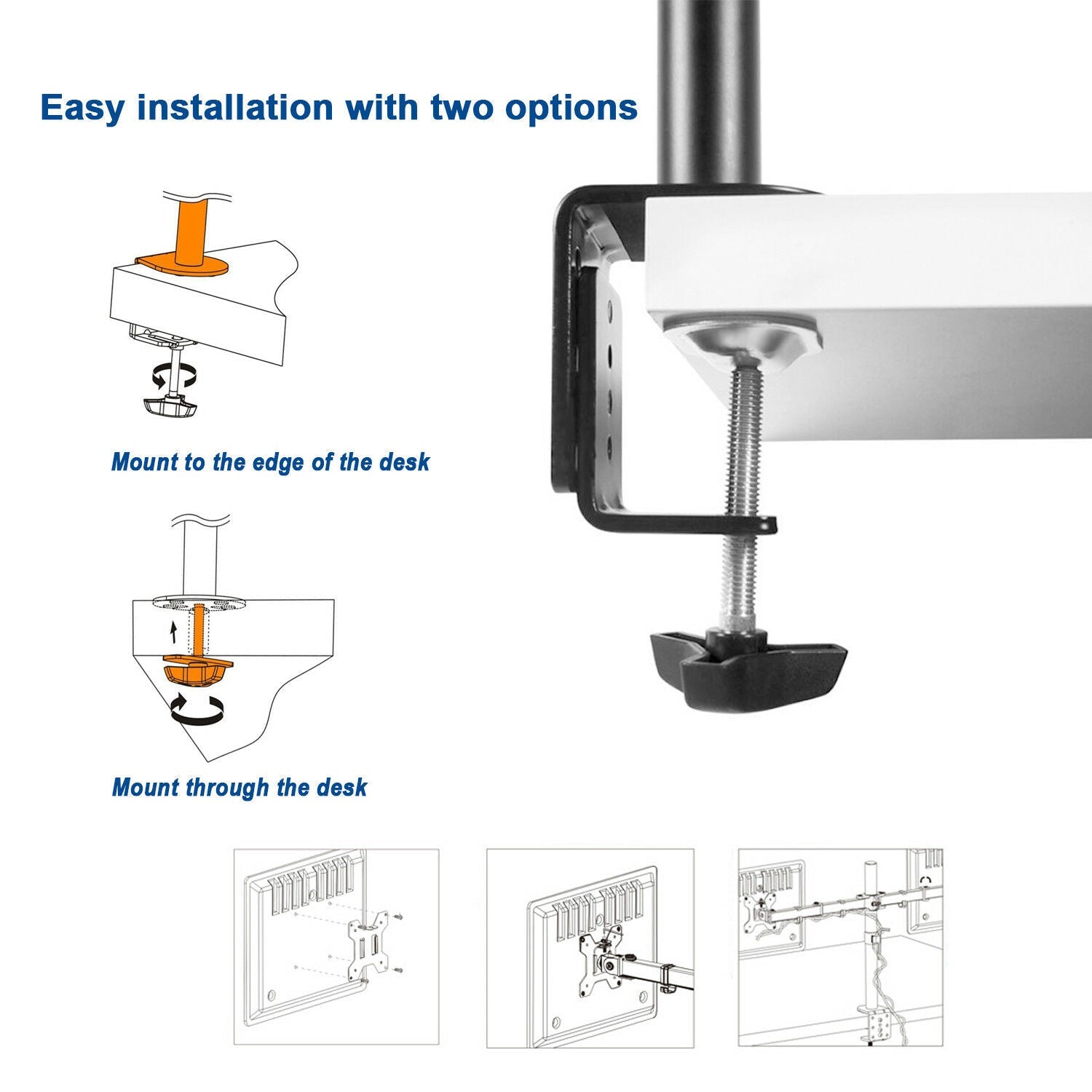 Easy installation with two options

Mount to the edge of the desk

Mount through the desk