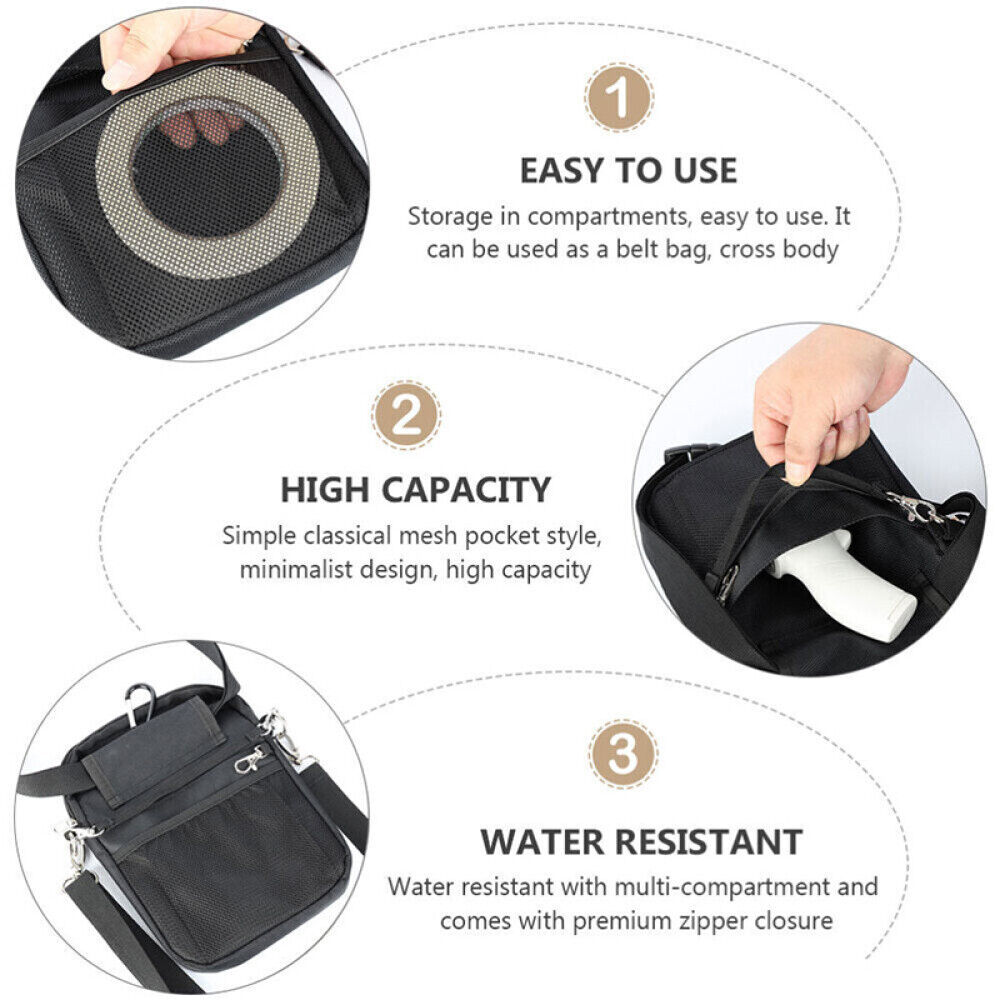 1

EASY TO USE

Storage in compartments, easy to use. It can be used as a belt bag, cross body

2

HIGH CAPACITY

Simple classical mesh pocket style, minimalist design, high capacity

3

WATER RESISTANT

Water resistant with multi-compartment and comes with premium zipper closure