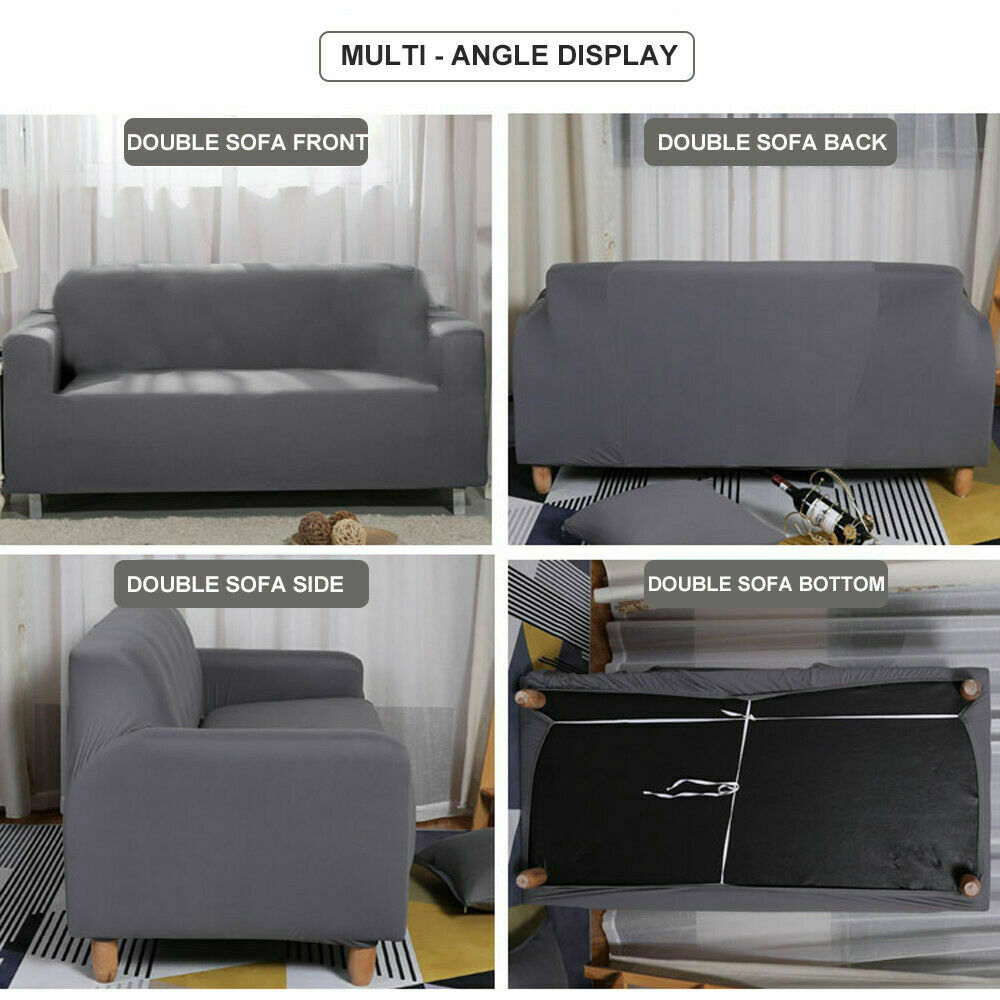 MULTI - ANGLE DISPLAY

DOUBLE SOFA FRONT

DOUBLE SOFA BACK

DOUBLE SOFA SIDE

DOUBLE SOFA BOTTOM