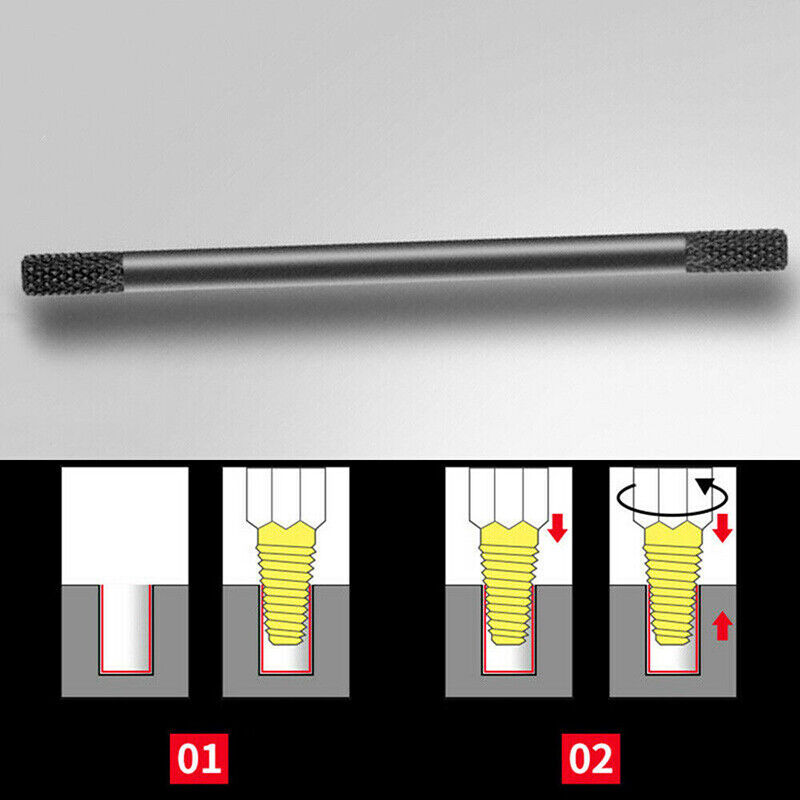 01

02