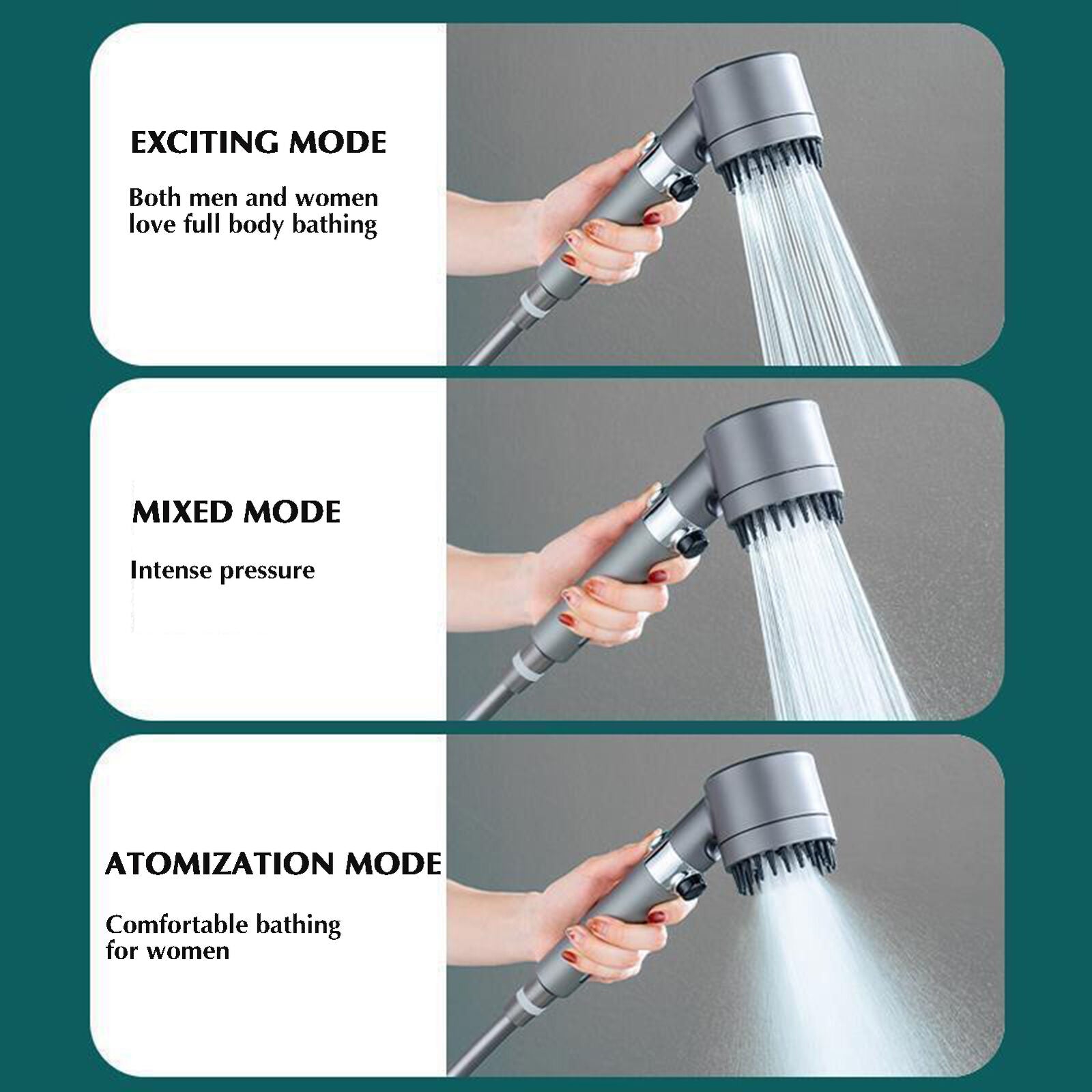 EXCITING MODE

Both men and women love full body bathing

MIXED MODE

Intense pressure

ATOMIZATION MODE

Comfortable bathing for women