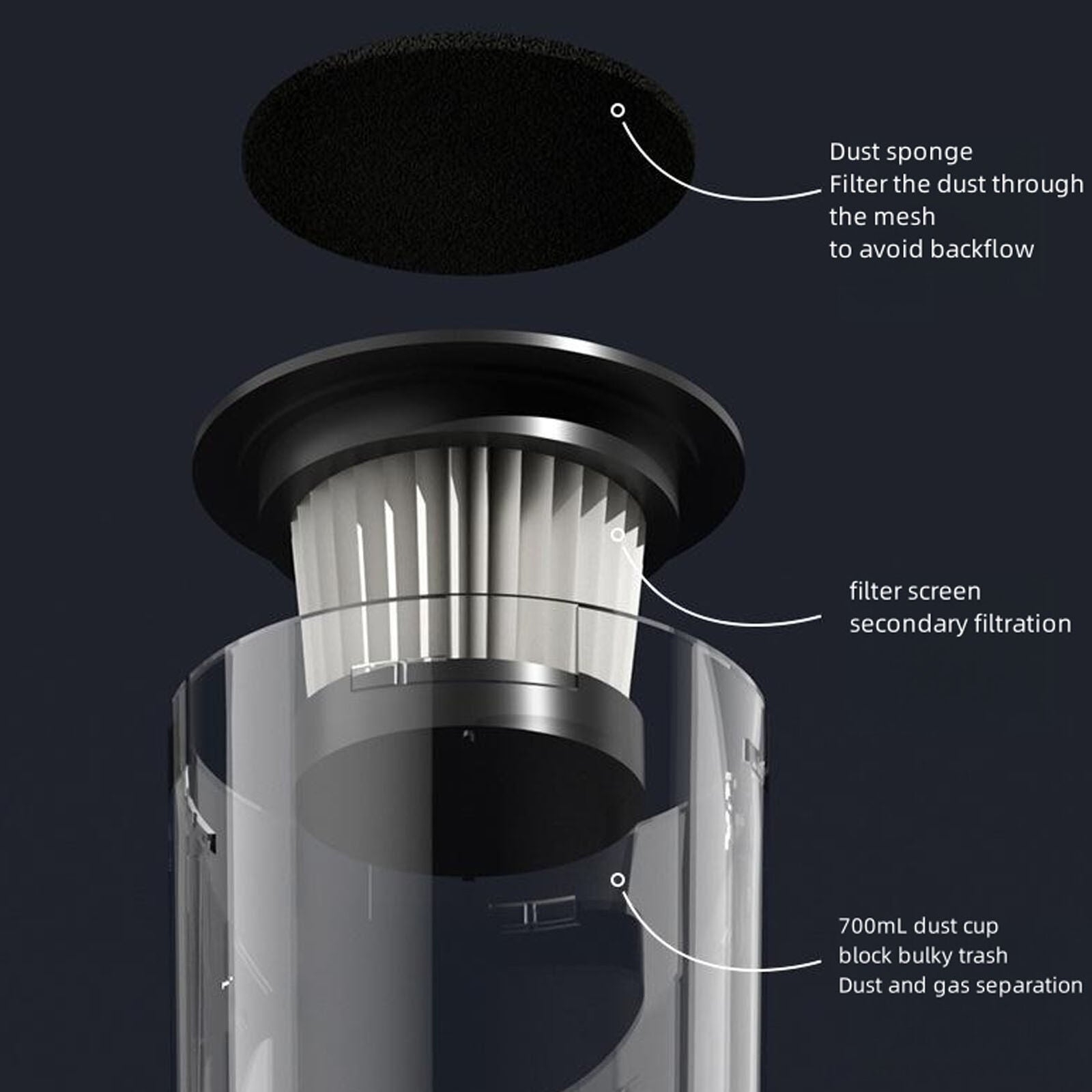 Dust sponge
Filter the dust through the mesh
to avoid backflow

filter screen
secondary filtration

700mL dust cup
block bulky trash
Dust and gas separation