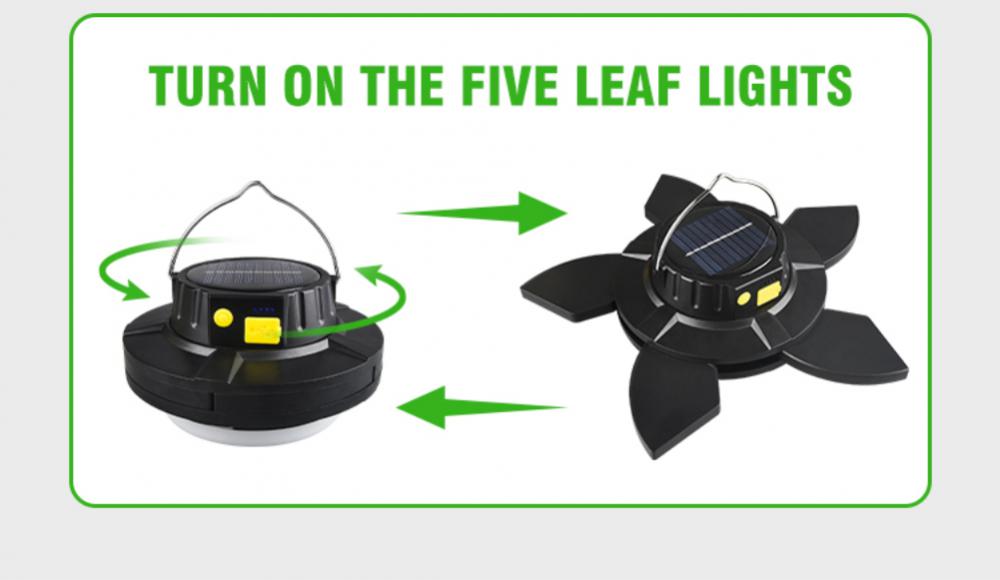 TURN ON THE FIVE LEAF LIGHTS