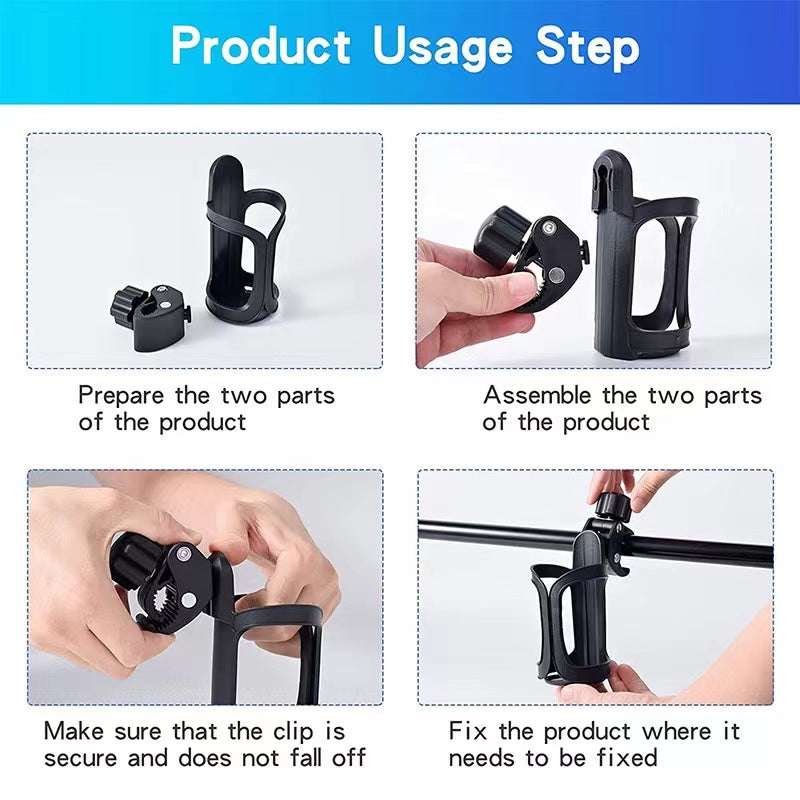 Product Usage Step

Prepare the two parts of the product

Assemble the two parts of the product

Make sure that the clip is secure and does not fall off

Fix the product where it needs to be fixed